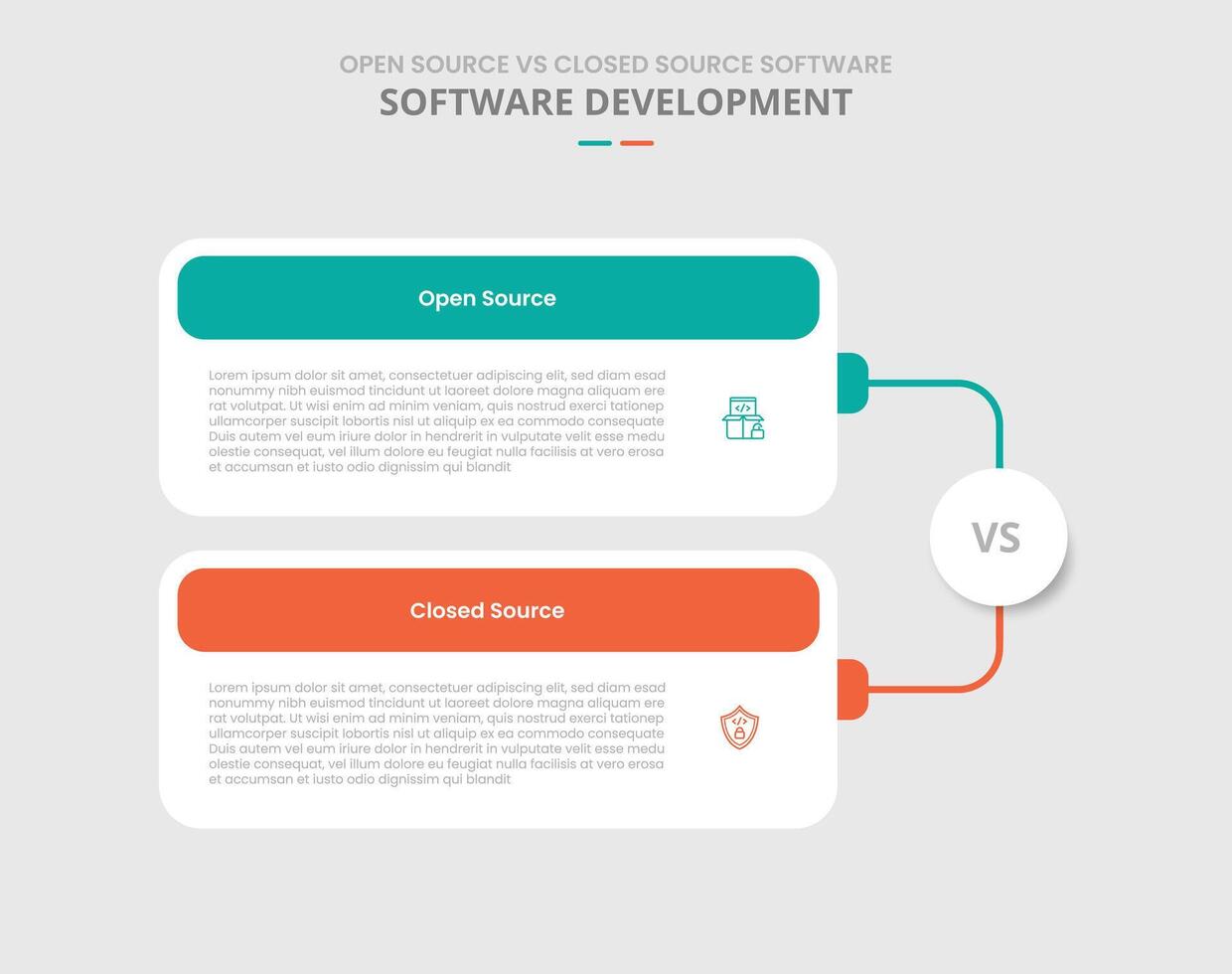 OPEN SOURCE VS CLOSED SOURCE SOFTWARE
SOFTWARE DEVELOPMENT

Open Source

Lorem ipsum dolor sit amet, consectetuer adipiscing elit, sed diam esad nonummy nibh euismod tincidunt ut laoreet dolore magna aliquam ere rat volutpat. Ut wisi enim ad minim veniam, quis nostrud exerci tationep ullamcorper suscipit lobortis nisl ut aliquip ex ea commodo consequate Duis autem vel eum iriure dolor in hendrerit in vulputate velit esse medu olestie consequat, vel illum dolore eu feugiat nulla facilisis at vero erosa et accumsan et iusto odio dignissim qui blandit

VS

Closed Source

Lorem ipsum dolor sit amet, consectetuer adipiscing elit, sed diam esad nonummy nibh euismod tincidunt ut laoreet dolore magna aliquam ere rat volutpat. Ut wisi enim ad minim veniam, quis nostrud exerci tationep ullamcorper suscipit lobortis nisl ut aliquip ex ea commodo consequate Duis autem vel eum iriure dolor in hendrerit in vulputate velit esse medu olestie consequat, vel illum dolore eu feugiat nulla facilisis at vero erosa et accumsan et iusto odio dignissim qui blandit