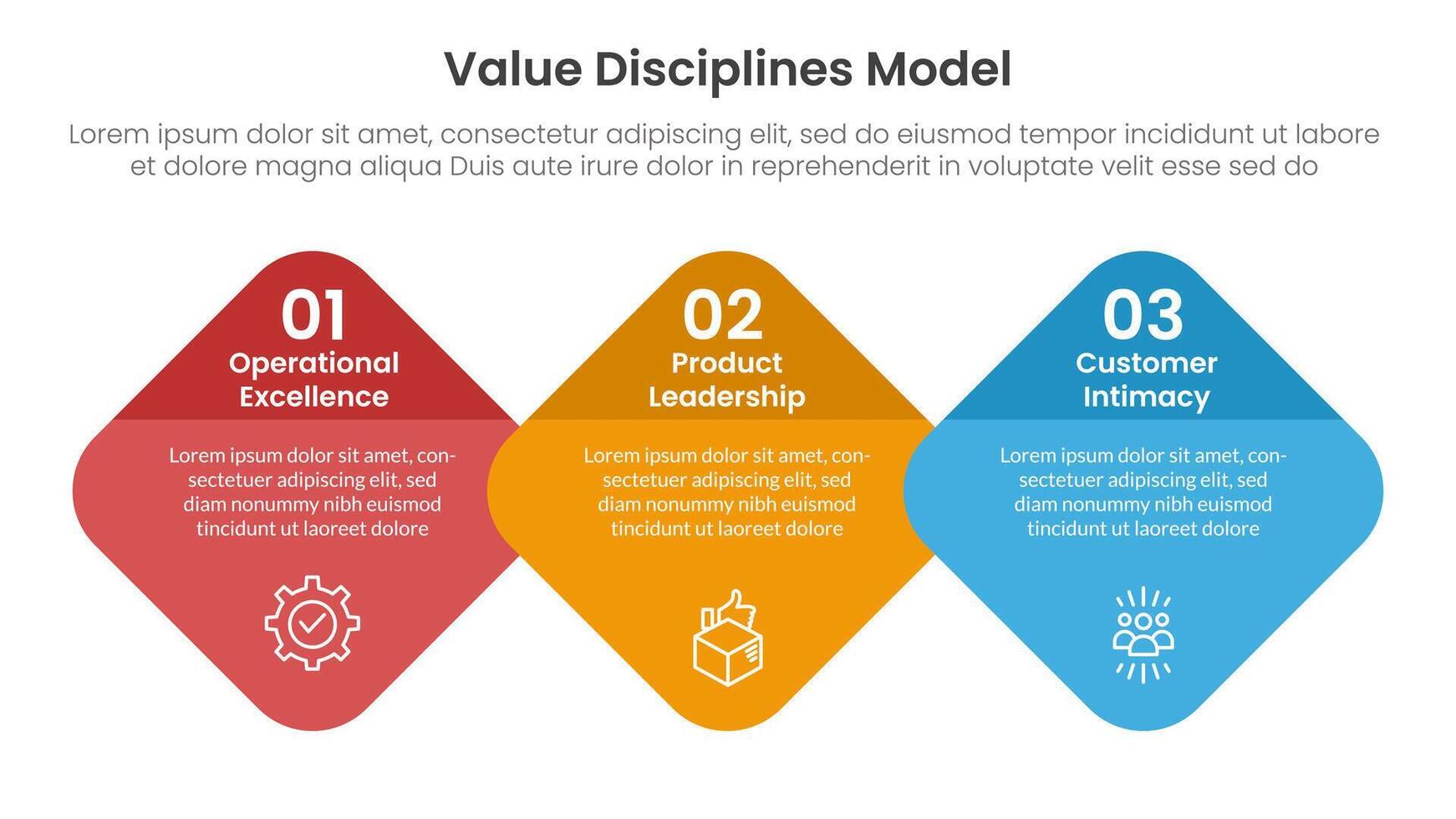 Value Disciplines Model

Lorem ipsum dolor sit amet, consectetur adipiscing elit, sed do eiusmod tempor incididunt ut labore et dolore magna aliqua Duis aute irure dolor in reprehenderit in voluptate velit esse sed do

01
Operational Excellence

Lorem ipsum dolor sit amet, consectetuer adipiscing elit, sed diam nonummy nibh euismod tincidunt ut laoreet dolore

02
Product Leadership

Lorem ipsum dolor sit amet, consectetuer adipiscing elit, sed diam nonummy nibh euismod tincidunt ut laoreet dolore

03
Customer Intimacy

Lorem ipsum dolor sit amet, consectetuer adipiscing elit, sed diam nonummy nibh euismod tincidunt ut laoreet dolore