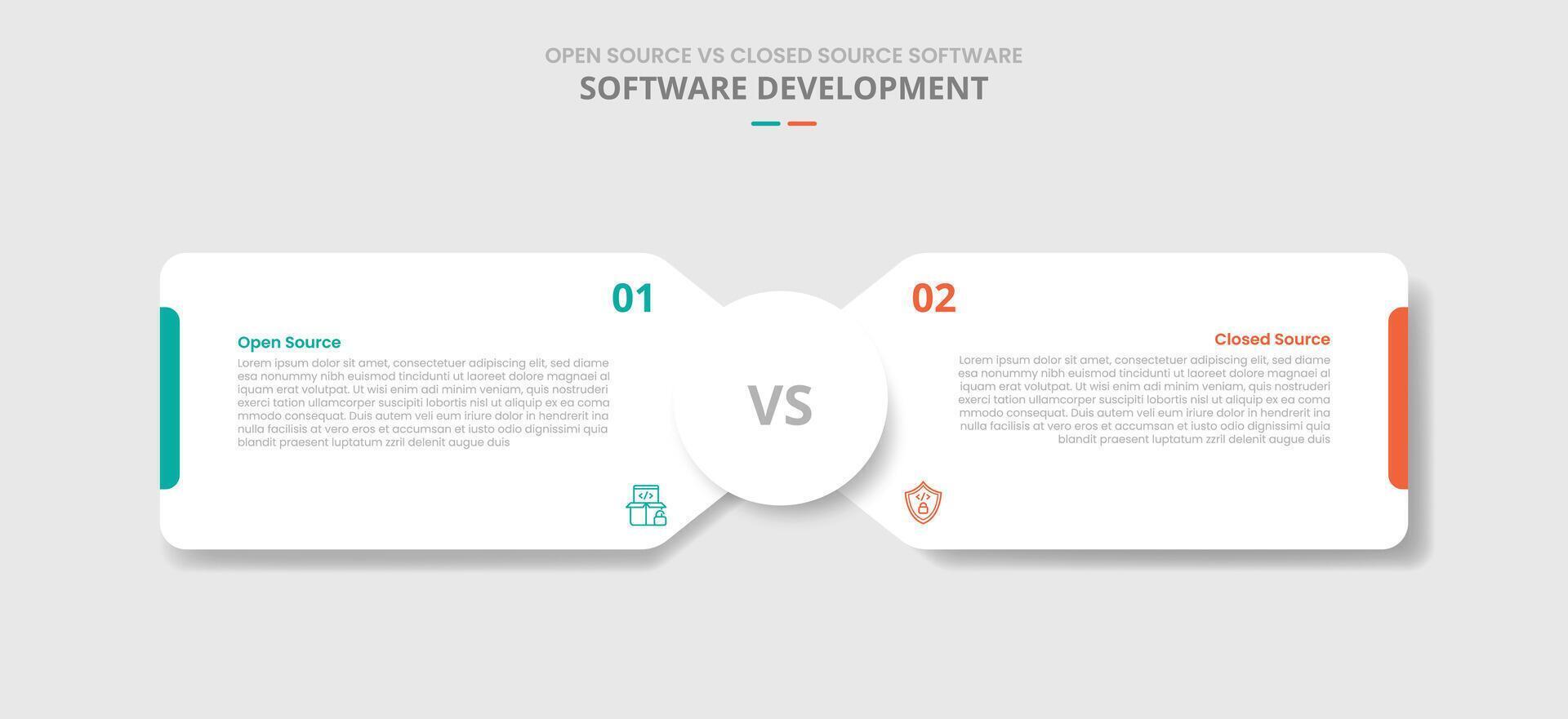 OPEN SOURCE VS CLOSED SOURCE SOFTWARE
SOFTWARE DEVELOPMENT

01

Open Source

Lorem ipsum dolor sit amet, consectetuer adipiscing elit, sed diame esa nonummy nibh euismod tincidunti ut laoreet dolore magnaei al iquam erat volutpat. Ut wisi enim adi minim veniam, quis nostruderi exerci tation ullamcorper suscipiti lobortis nisl ut aliquip ex ea coma mmodo consequat. Duis autem veli eum iriure dolor in hendrerit ina nulla facilisis at vero eros et accumsan et iusto odio dignissimi quia blandit praesent luptatum zzril delenit augue duis

VS

02

Closed Source

Lorem ipsum dolor sit amet, consectetuer adipiscing elit, sed diame esa nonummy nibh euismod tincidunti ut laoreet dolore magnaei al iquam erat volutpat. Ut wisi enim adi minim veniam, quis nostruderi exerci tation ullamcorper suscipiti lobortis nisl ut aliquip ex ea coma mmodo consequat. Duis autem veli eum iriure dolor in hendrerit ina nulla facilisis at vero eros et accumsan et iusto odio dignissimi quia blandit praesent luptatum zzril delenit augue duis