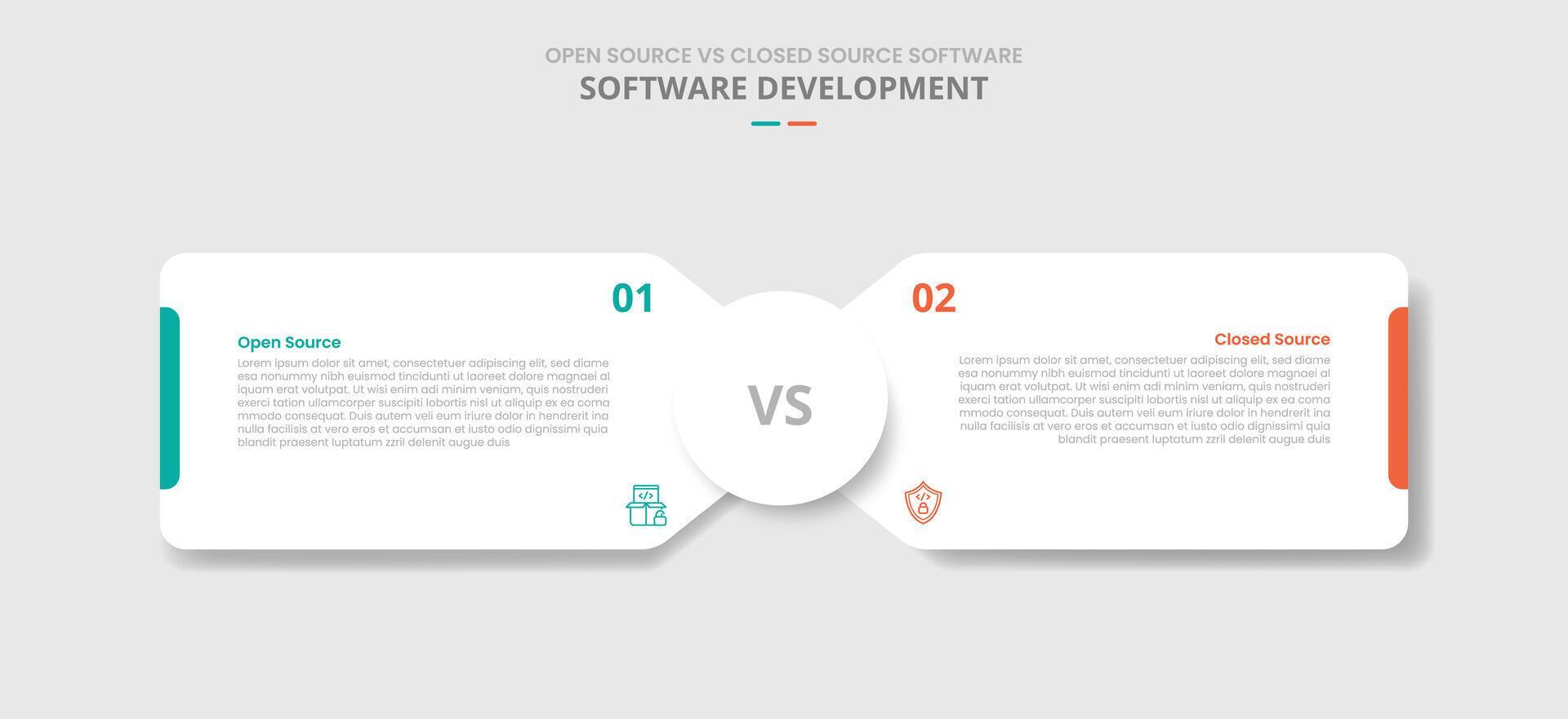 OPEN SOURCE VS CLOSED SOURCE SOFTWARE
SOFTWARE DEVELOPMENT

01

Open Source

Lorem ipsum dolor sit amet, consectetuer adipiscing elit, sed diame esa nonummy nibh euismod tincidunti ut laoreet dolore magnaei al iquam erat volutpat. Ut wisi enim adi minim veniam, quis nostruderi exerci tation ullamcorper suscipiti lobortis nisl ut aliquip ex ea coma mmodo consequat. Duis autem veli eum iriure dolor in hendrerit ina nulla facilisis at vero eros et accumsan et iusto odio dignissimi quia blandit praesent luptatum zzril delenit augue duis

VS

02

Closed Source

Lorem ipsum dolor sit amet, consectetuer adipiscing elit, sed diame esa nonummy nibh euismod tincidunti ut laoreet dolore magnaei al iquam erat volutpat. Ut wisi enim adi minim veniam, quis nostruderi exerci tation ullamcorper suscipiti lobortis nisl ut aliquip ex ea coma mmodo consequat. Duis autem veli eum iriure dolor in hendrerit ina nulla facilisis at vero eros et accumsan et iusto odio dignissimi quia blandit praesent luptatum zzril delenit augue duis