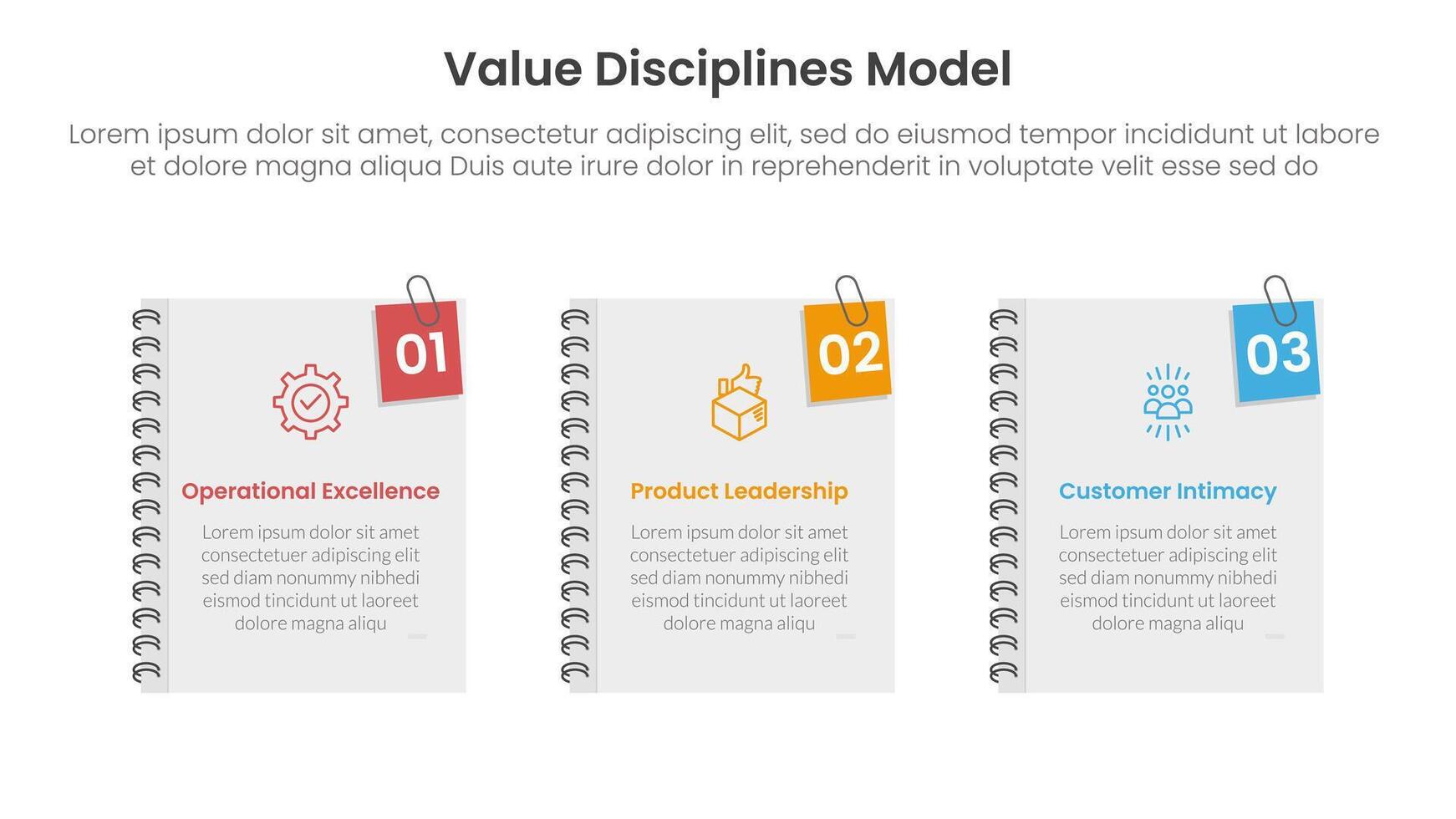 Value Disciplines Model

Lorem ipsum dolor sit amet, consectetur adipiscing elit, sed do eiusmod tempor incididunt ut labore et dolore magna aliqua Duis aute irure dolor in reprehenderit in voluptate velit esse sed do

01

Operational Excellence

Lorem ipsum dolor sit amet consectetuer adipiscing elit sed diam nonummy nibhedi eismod tincidunt ut laoreet dolore magna aliqu

02

Product Leadership

Lorem ipsum dolor sit amet consectetuer adipiscing elit sed diam nonummy nibhedi eismod tincidunt ut laoreet dolore magna aliqu

03

Customer Intimacy

Lorem ipsum dolor sit amet consectetuer adipiscing elit sed diam nonummy nibhedi eismod tincidunt ut laoreet dolore magna aliqu