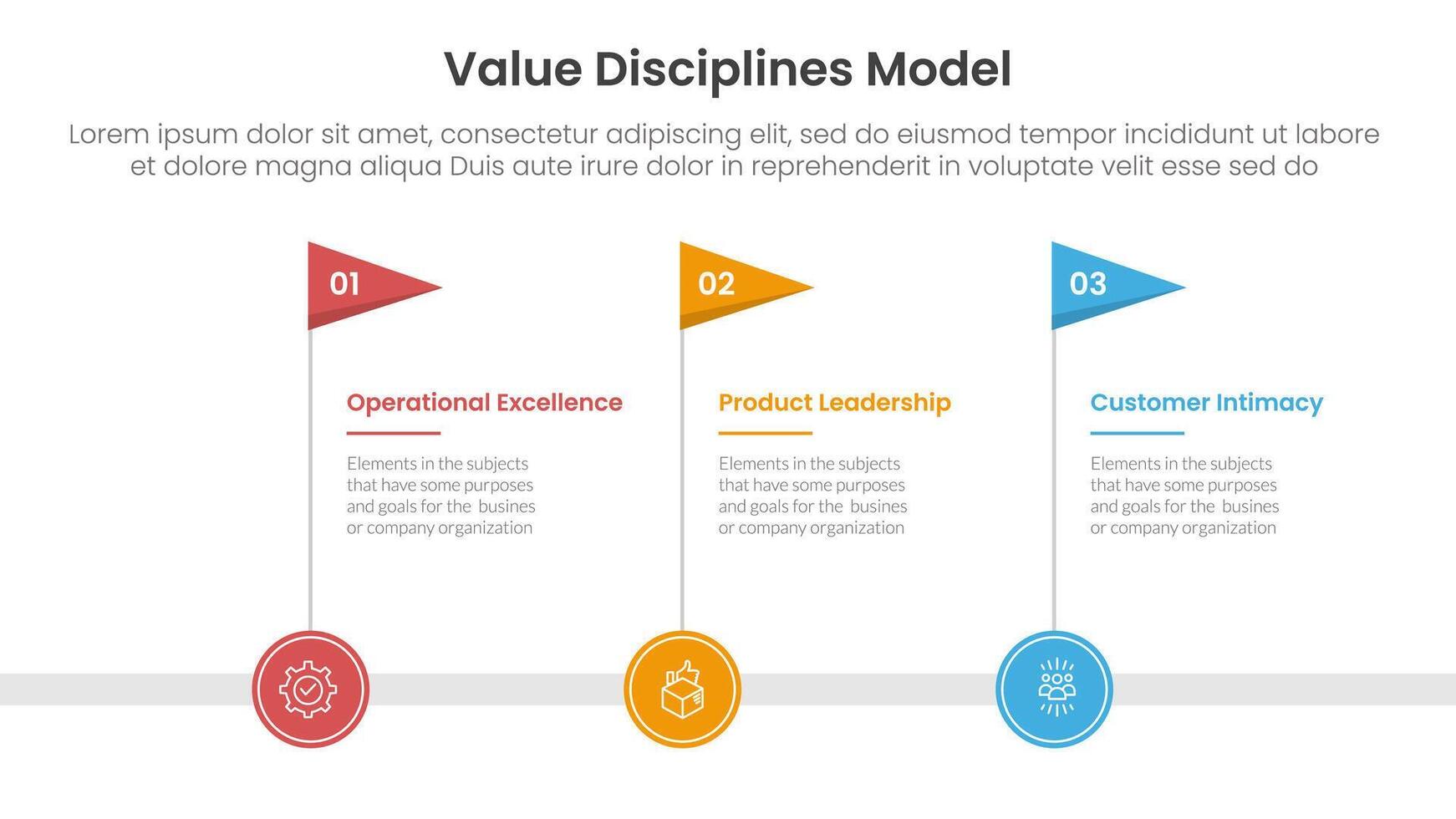 Value Disciplines Model

Lorem ipsum dolor sit amet, consectetur adipiscing elit, sed do eiusmod tempor incididunt ut labore et dolore magna aliqua Duis aute irure dolor in reprehenderit in voluptate velit esse sed do

01

Operational Excellence

Elements in the subjects that have some purposes and goals for the busines or company organization

02

Product Leadership

Elements in the subjects that have some purposes and goals for the busines or company organization

03

Customer Intimacy

Elements in the subjects that have some purposes and goals for the busines or company organization