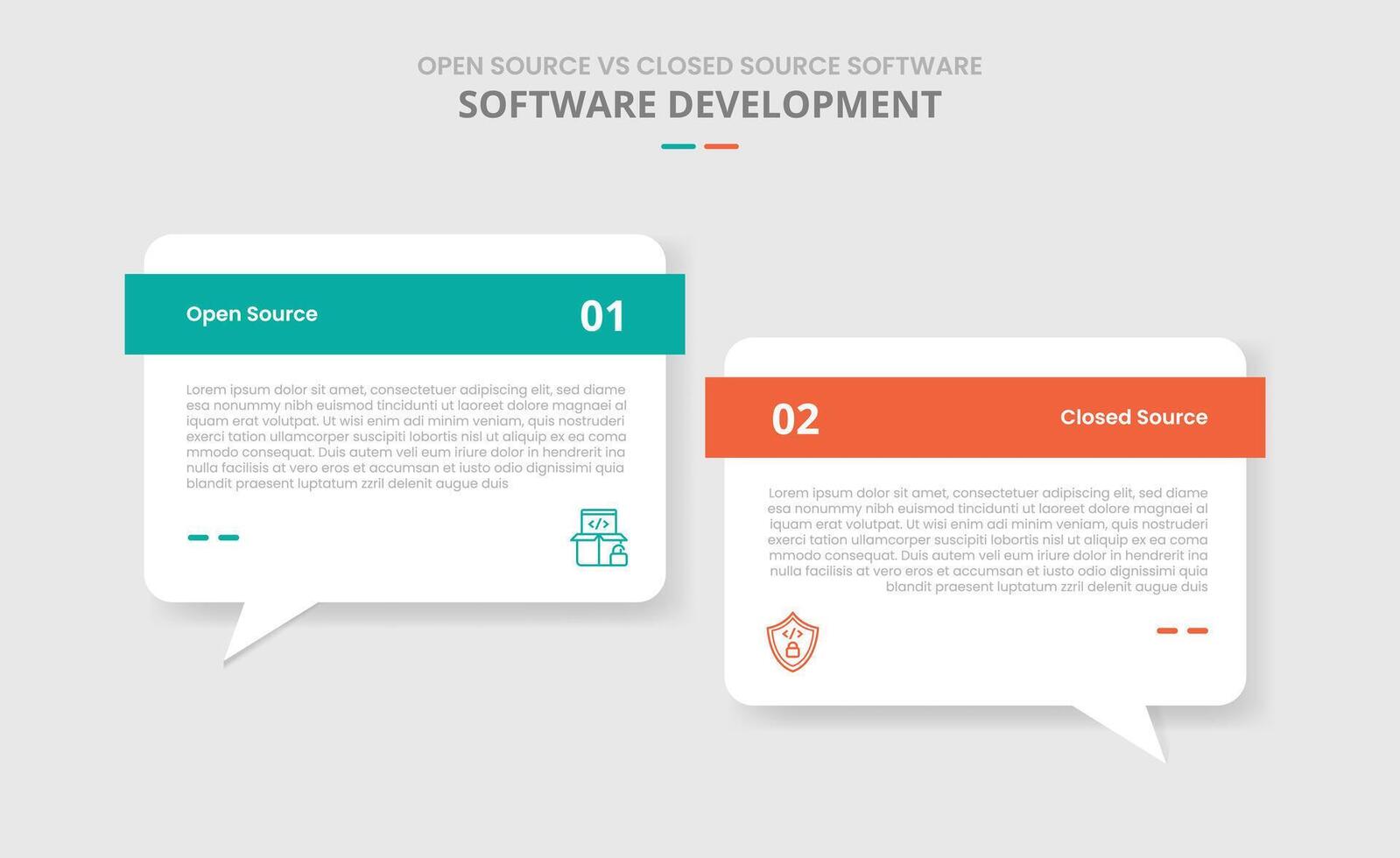 OPEN SOURCE VS CLOSED SOURCE SOFTWARE
SOFTWARE DEVELOPMENT

Open Source
01

Lorem ipsum dolor sit amet, consectetuer adipiscing elit, sed diame esa nonummy nibh euismod tincidunti ut laoreet dolore magnaei al iquam erat volutpat. Ut wisi enim adi minim veniam, quis nostruderi exerci tation ullamcorper suscipiti lobortis nisl ut aliquip ex ea coma mmodo consequat. Duis autem veli eum iriure dolor in hendrerit ina nulla facilisis at vero eros et accumsan et iusto odio dignissimi quia blandit praesent luptatum zzril delenit augue duis

02
Closed Source

Lorem ipsum dolor sit amet, consectetuer adipiscing elit, sed diame esa nonummy nibh euismod tincidunti ut laoreet dolore magnaei al iquam erat volutpat. Ut wisi enim adi minim veniam, quis nostruderi exerci tation ullamcorper suscipiti lobortis nisl ut aliquip ex ea coma mmodo consequat. Duis autem veli eum iriure dolor in hendrerit ina nulla facilisis at vero eros et accumsan et iusto odio dignissimi quia blandit praesent luptatum zzril delenit augue duis