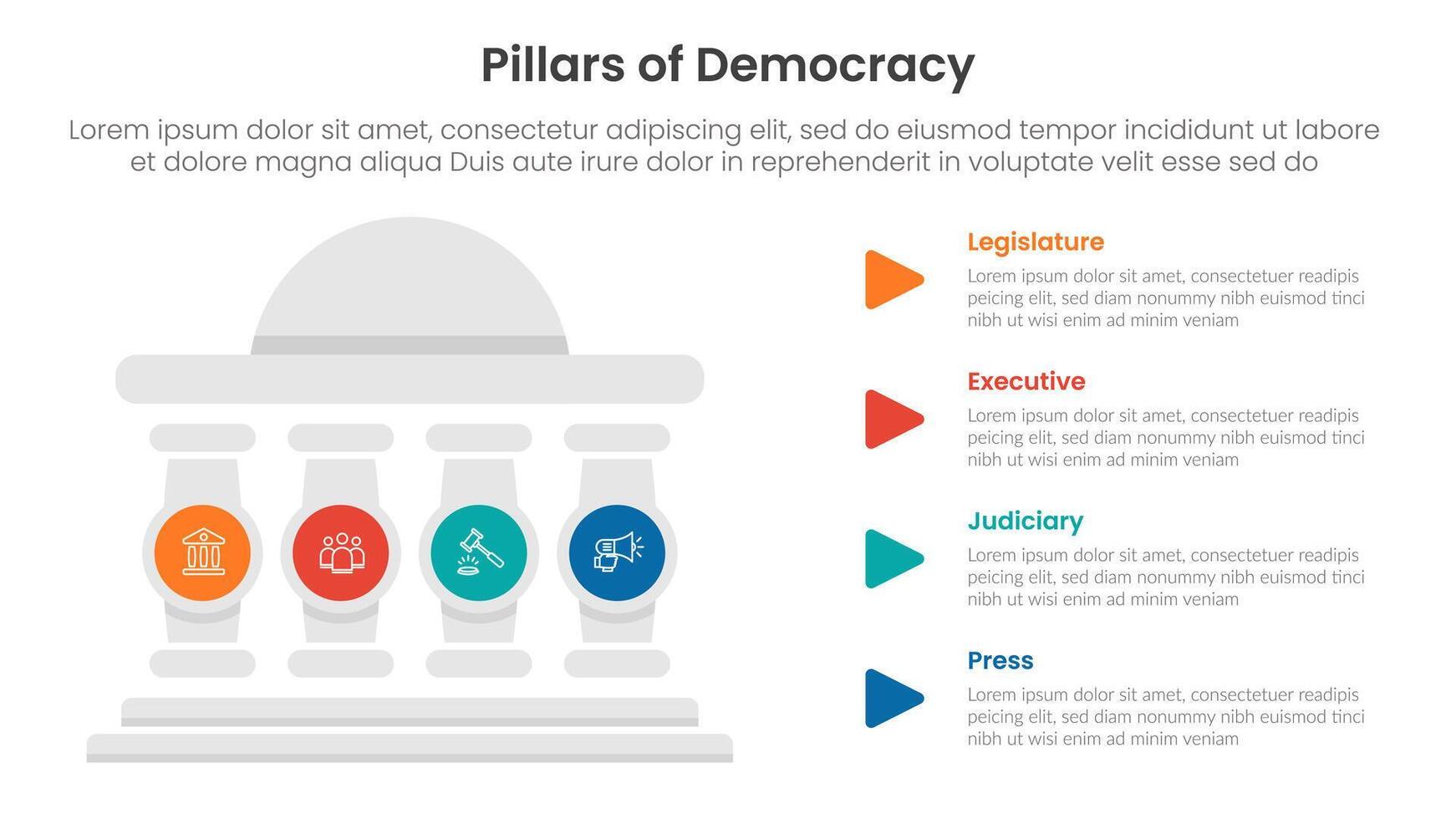 Pillars of Democracy

Lorem ipsum dolor sit amet, consectetur adipiscing elit, sed do eiusmod tempor incididunt ut labore et dolore magna aliqua Duis aute irure dolor in reprehenderit in voluptate velit esse sed do

Legislature
Lorem ipsum dolor sit amet, consectetuer readipis peicing elit, sed diam nonummy nibh euismod tinci nibh ut wisi enim ad minim veniam

Executive
Lorem ipsum dolor sit amet, consectetuer readipis peicing elit, sed diam nonummy nibh euismod tinci nibh ut wisi enim ad minim veniam

Judiciary
Lorem ipsum dolor sit amet, consectetuer readipis peicing elit, sed diam nonummy nibh euismod tinci nibh ut wisi enim ad minim veniam

Press
Lorem ipsum dolor sit amet, consectetuer readipis peicing elit, sed diam nonummy nibh euismod tinci nibh ut wisi enim ad minim veniam