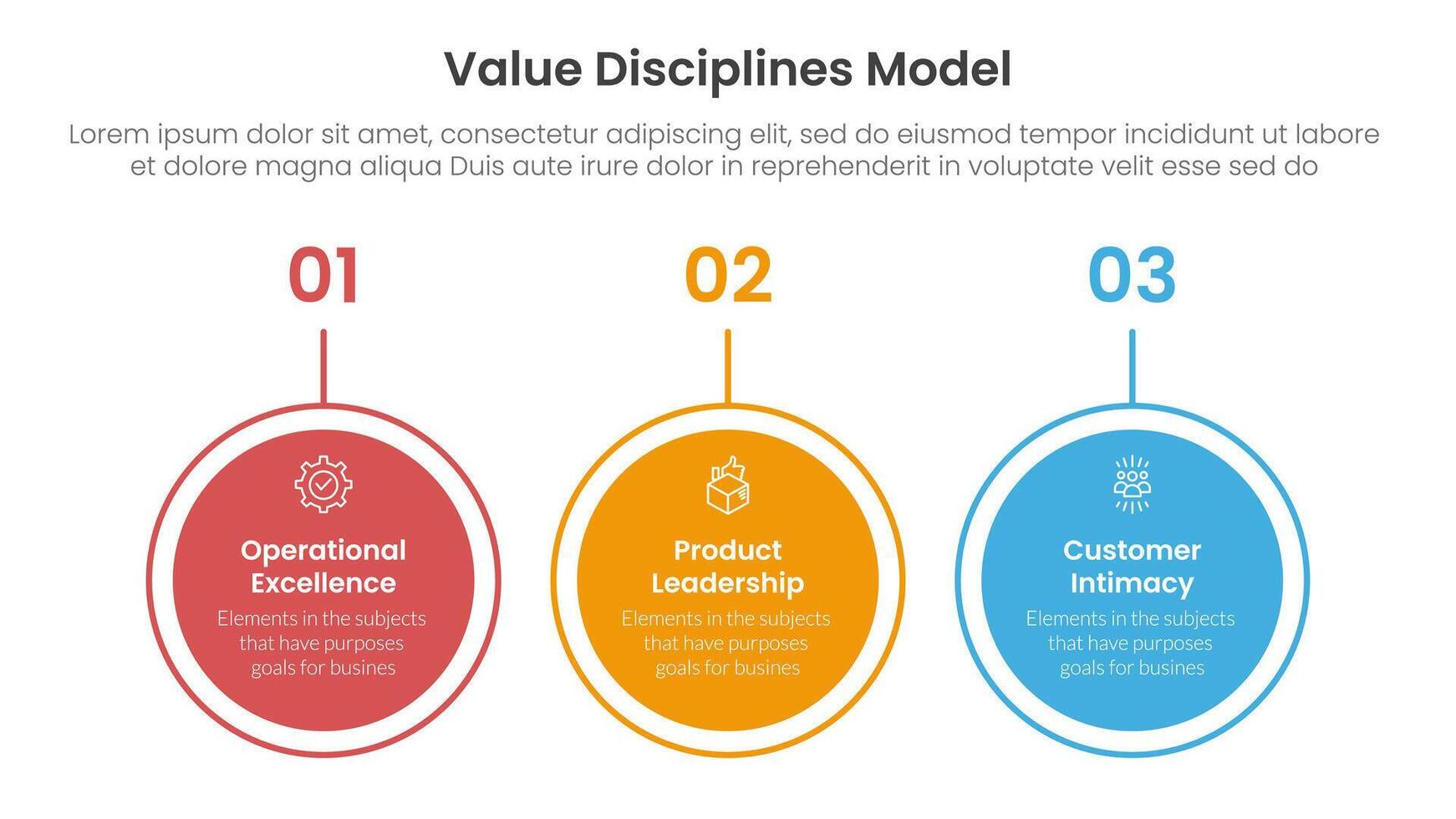 Value Disciplines Model

Lorem ipsum dolor sit amet, consectetur adipiscing elit, sed do eiusmod tempor incididunt ut labore et dolore magna aliqua Duis aute irure dolor in reprehenderit in voluptate velit esse sed do

01

Operational Excellence

Elements in the subjects that have purposes goals for busines

02

Product Leadership

Elements in the subjects that have purposes goals for busines

03

Customer Intimacy

Elements in the subjects that have purposes goals for busines