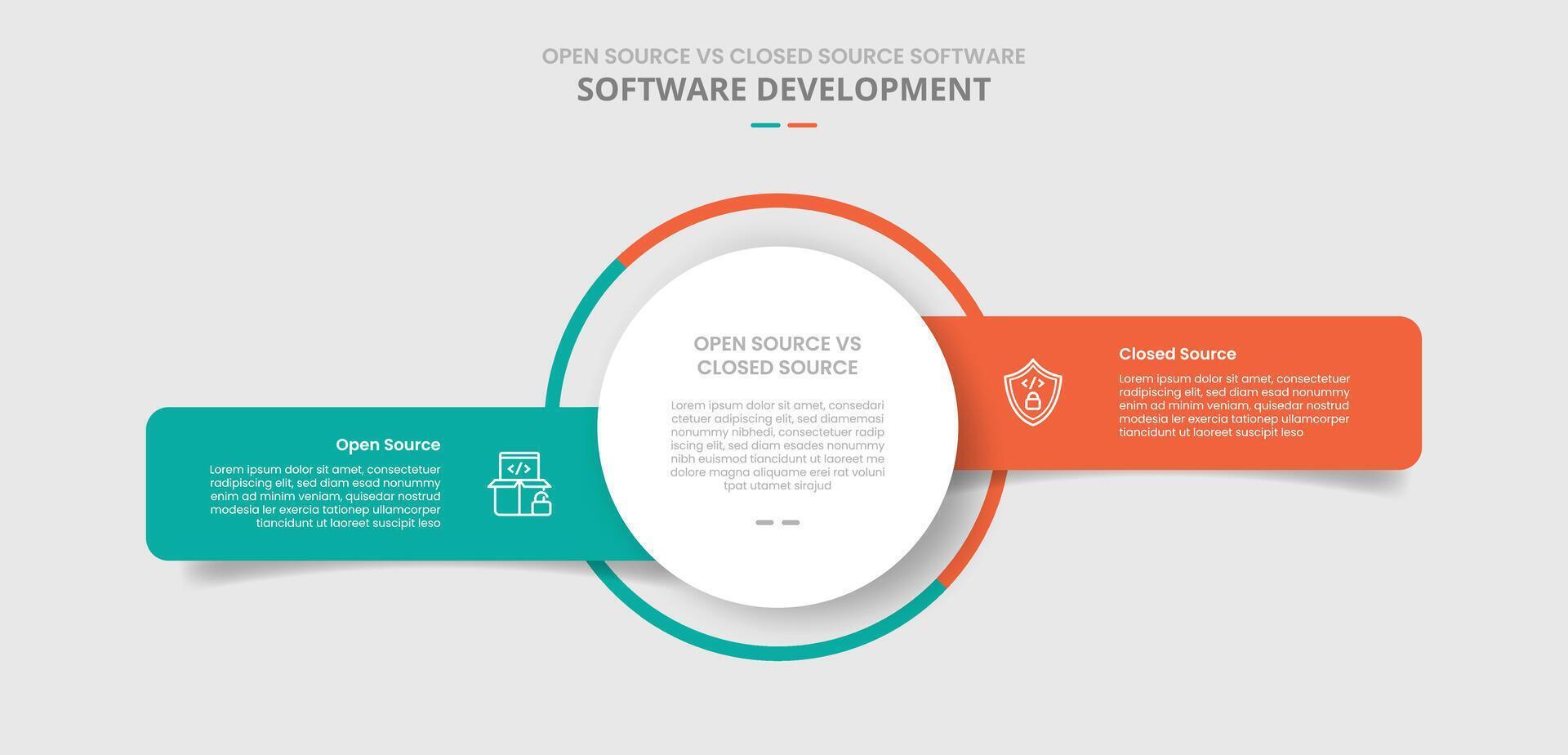 OPEN SOURCE VS CLOSED SOURCE SOFTWARE
SOFTWARE DEVELOPMENT

Open Source

Lorem ipsum dolor sit amet, consectetuer radipiscing elit, sed diam esad nonummy enim ad minim veniam, quisedar nostrud modesia ler exercia tationep ullamcorper tiancidunt ut laoreet suscipit leso

</>

OPEN SOURCE VS CLOSED SOURCE

Lorem ipsum dolor sit amet, consedari ctetuer adipiscing elit, sed diamemasi nonummy nibhedi, consectetuer radip iscing elit, sed diam esades nonummy nibh euismod tiancidunt ut laoreet me dolore magna aliquame erei rat voluni tpat utamet sirajud

</>

Closed Source

Lorem ipsum dolor sit amet, consectetuer radipiscing elit, sed diam esad nonummy enim ad minim veniam, quisedar nostrud modesia ler exercia tationep ullamcorper tiancidunt ut laoreet suscipit leso