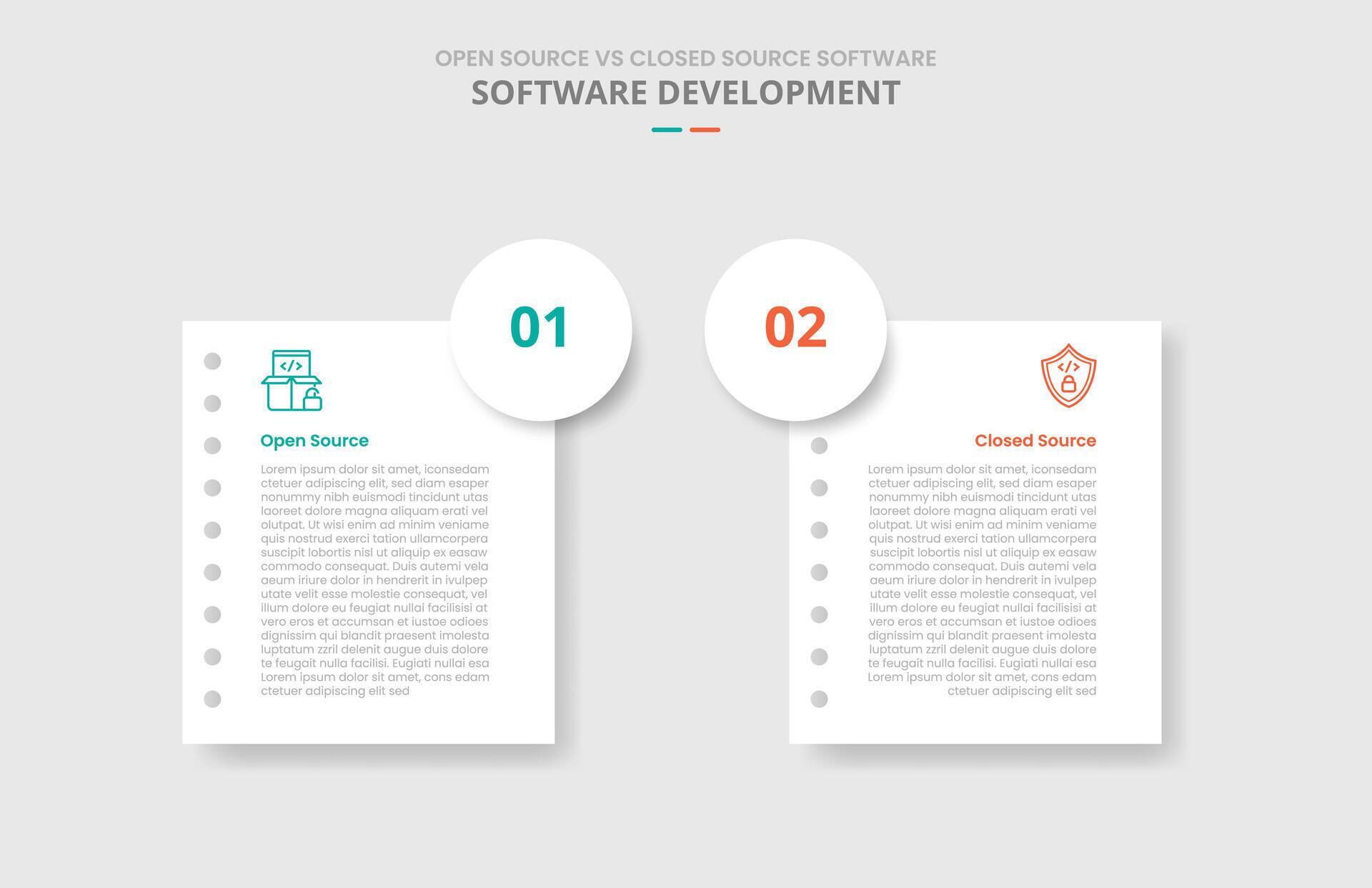 OPEN SOURCE VS CLOSED SOURCE SOFTWARE
SOFTWARE DEVELOPMENT

01

</>

Open Source

Lorem ipsum dolor sit amet, iconsedam ctetuer adipiscing elit, sed diam esaper nonummy nibh euismodi tincidunt utas laoreet dolore magna aliquam erati vel olutpat. Ut wisi enim ad minim veniame quis nostrud exerci tation ullamcorpera suscipit lobortis nisl ut aliquip ex easaw commodo consequat. Duis autemi vela aeum iriure dolor in hendrerit in ivulpep utate velit esse molestie consequat, vel illum dolore eu feugiat nullai facilisisi at vero eros et accumsan et iustoe odioes dignissim qui blandit praesent imolesta luptatum zzril delenit augue duis dolore te feugait nulla facilisi. Eugiati nullai esa Lorem ipsum dolor sit amet, cons edam ctetuer adipiscing elit sed

02

</>

Closed Source

Lorem ipsum dolor sit amet, iconsedam ctetuer adipiscing elit, sed diam esaper nonummy nibh euismodi tincidunt utas laoreet dolore magna aliquam erati vel olutpat. Ut wisi enim ad minim veniame quis nostrud exerci tation ullamcorpera suscipit lobortis nisl ut aliquip ex easaw commodo consequat. Duis autemi vela aeum iriure dolor in hendrerit in ivulpep utate velit esse molestie consequat, vel illum dolore eu feugiat nullai facilisisi at vero eros et accumsan et iustoe odioes dignissim qui blandit praesent imolesta luptatum zzril delenit augue duis dolore te feugait nulla facilisi. Eugiati nullai esa Lorem ipsum dolor sit amet, cons edam ctetuer adipiscing elit sed