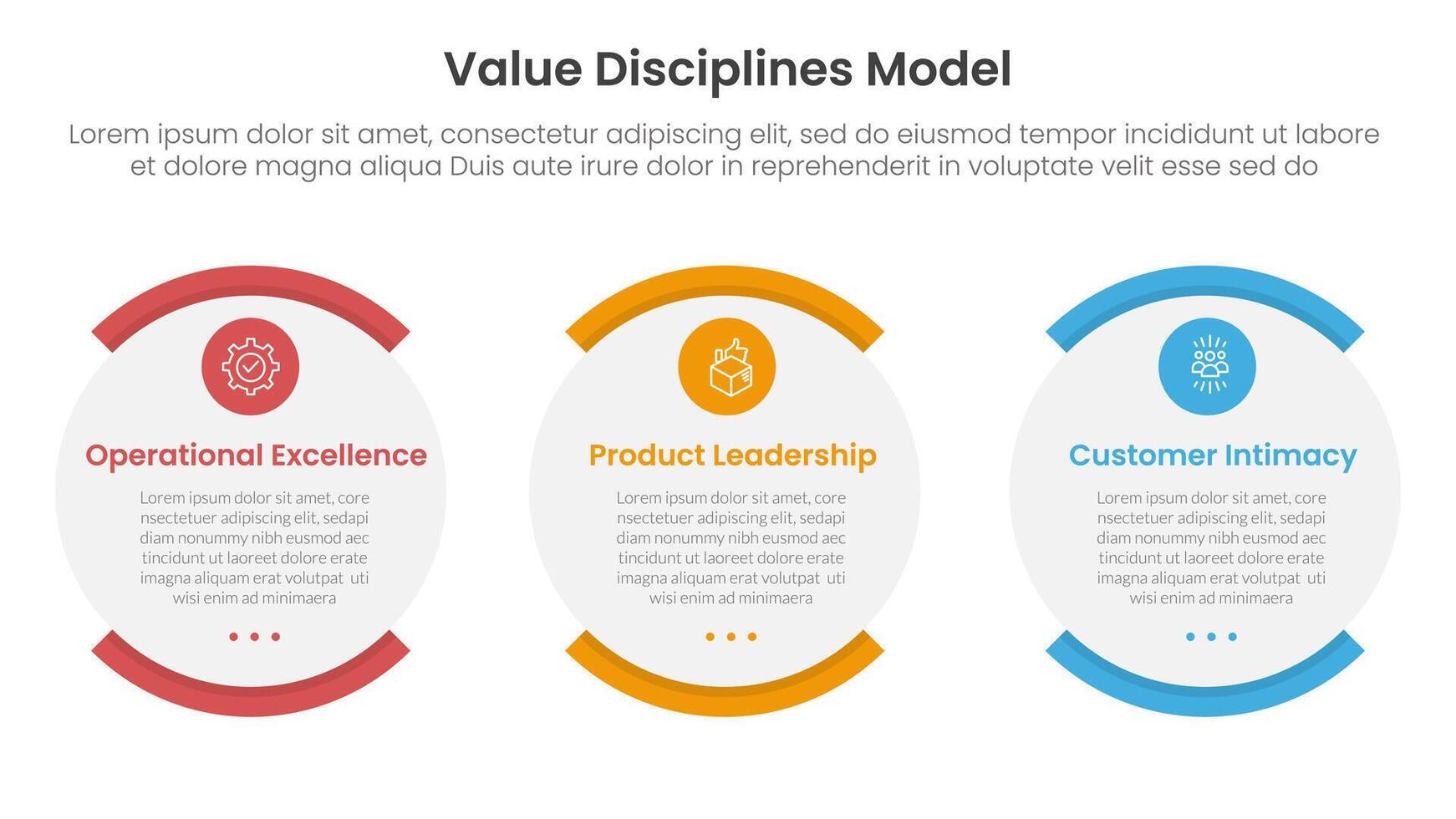 Value Disciplines Model

Lorem ipsum dolor sit amet, consectetur adipiscing elit, sed do eiusmod tempor incididunt ut labore et dolore magna aliqua Duis aute irure dolor in reprehenderit in voluptate velit esse sed do

Operational Excellence

Lorem ipsum dolor sit amet, core nsectetuer adipiscing elit, sedapi diam nonummy nibh eusmod aec tincidunt ut laoreet dolore erate imagna aliquam erat volutpat uti wisi enim ad minimaera

Product Leadership

Lorem ipsum dolor sit amet, core nsectetuer adipiscing elit, sedapi diam nonummy nibh eusmod aec tincidunt ut laoreet dolore erate imagna aliquam erat volutpat uti wisi enim ad minimaera

Customer Intimacy

Lorem ipsum dolor sit amet, core nsectetuer adipiscing elit, sedapi diam nonummy nibh eusmod aec tincidunt ut laoreet dolore erate imagna aliquam erat volutpat uti wisi enim ad minimaera