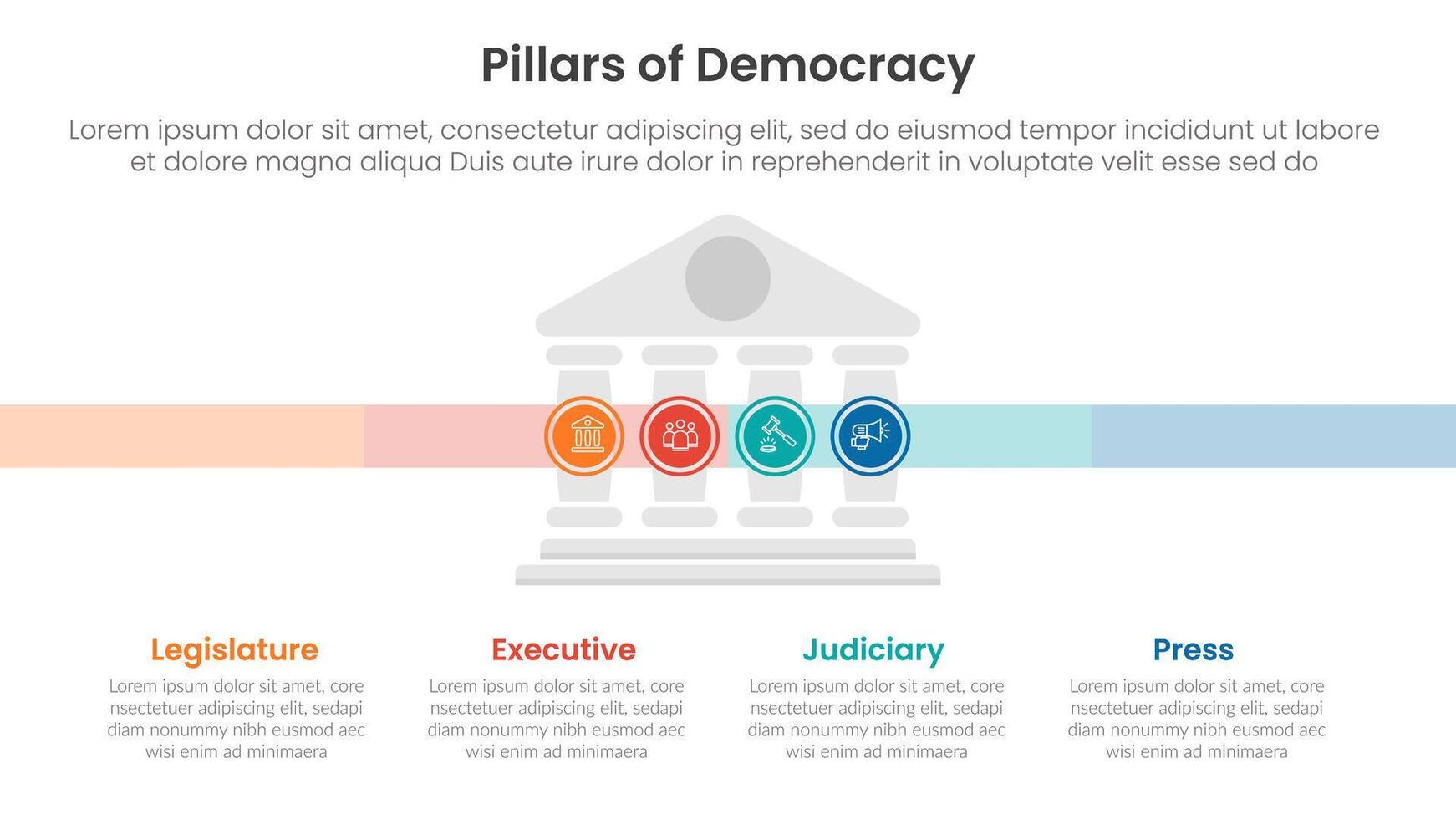 Pillars of Democracy

Lorem ipsum dolor sit amet, consectetur adipiscing elit, sed do eiusmod tempor incididunt ut labore et dolore magna aliqua Duis aute irure dolor in reprehenderit in voluptate velit esse sed do

Legislature

Lorem ipsum dolor sit amet, core nsectetuer adipiscing elit, sedapi diam nonummy nibh eusmod aec wisi enim ad minimaera

Executive

Lorem ipsum dolor sit amet, core nsectetuer adipiscing elit, sedapi diam nonummy nibh eusmod aec wisi enim ad minimaera

Judiciary

Lorem ipsum dolor sit amet, core nsectetuer adipiscing elit, sedapi diam nonummy nibh eusmod aec wisi enim ad minimaera

Press

Lorem ipsum dolor sit amet, core nsectetuer adipiscing elit, sedapi diam nonummy nibh eusmod aec wisi enim ad minimaera