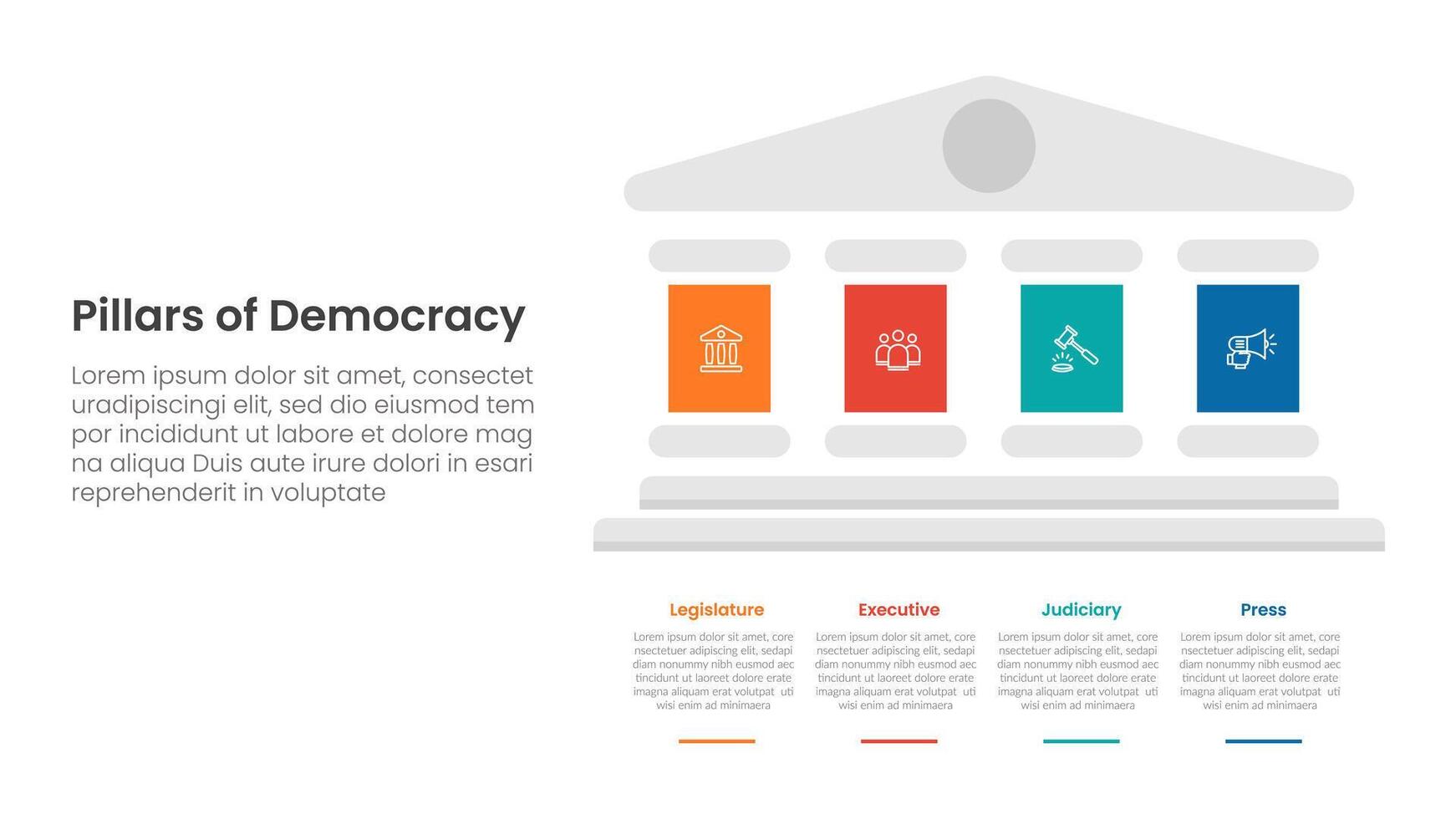 Pillars of Democracy

Lorem ipsum dolor sit amet, consectet uradipiscingi elit, sed dio eiusmod tem por incididunt ut labore et dolore mag na aliqua Duis aute irure dolori in esari reprehenderit in voluptate

Legislature

Lorem ipsum dolor sit amet, core nsectetuer adipiscing elit, sedapi diam nonummy nibh eusmod aec tincidunt ut laoreet dolore erate imagna aliquam erat volutpat uti wisi enim ad minimaera

Executive

Lorem ipsum dolor sit amet, core nsectetuer adipiscing elit, sedapi diam nonummy nibh eusmod aec tincidunt ut laoreet dolore erate imagna aliquam erat volutpat uti wisi enim ad minimaera

Judiciary

Lorem ipsum dolor sit amet, core nsectetuer adipiscing elit, sedapi diam nonummy nibh eusmod aec tincidunt ut laoreet dolore erate imagna aliquam erat volutpat uti wisi enim ad minimaera

Press

Lorem ipsum dolor sit amet, core nsectetuer adipiscing elit, sedapi diam nonummy nibh eusmod aec tincidunt ut laoreet dolore erate imagna aliquam erat volutpat uti wisi enim ad minimaera