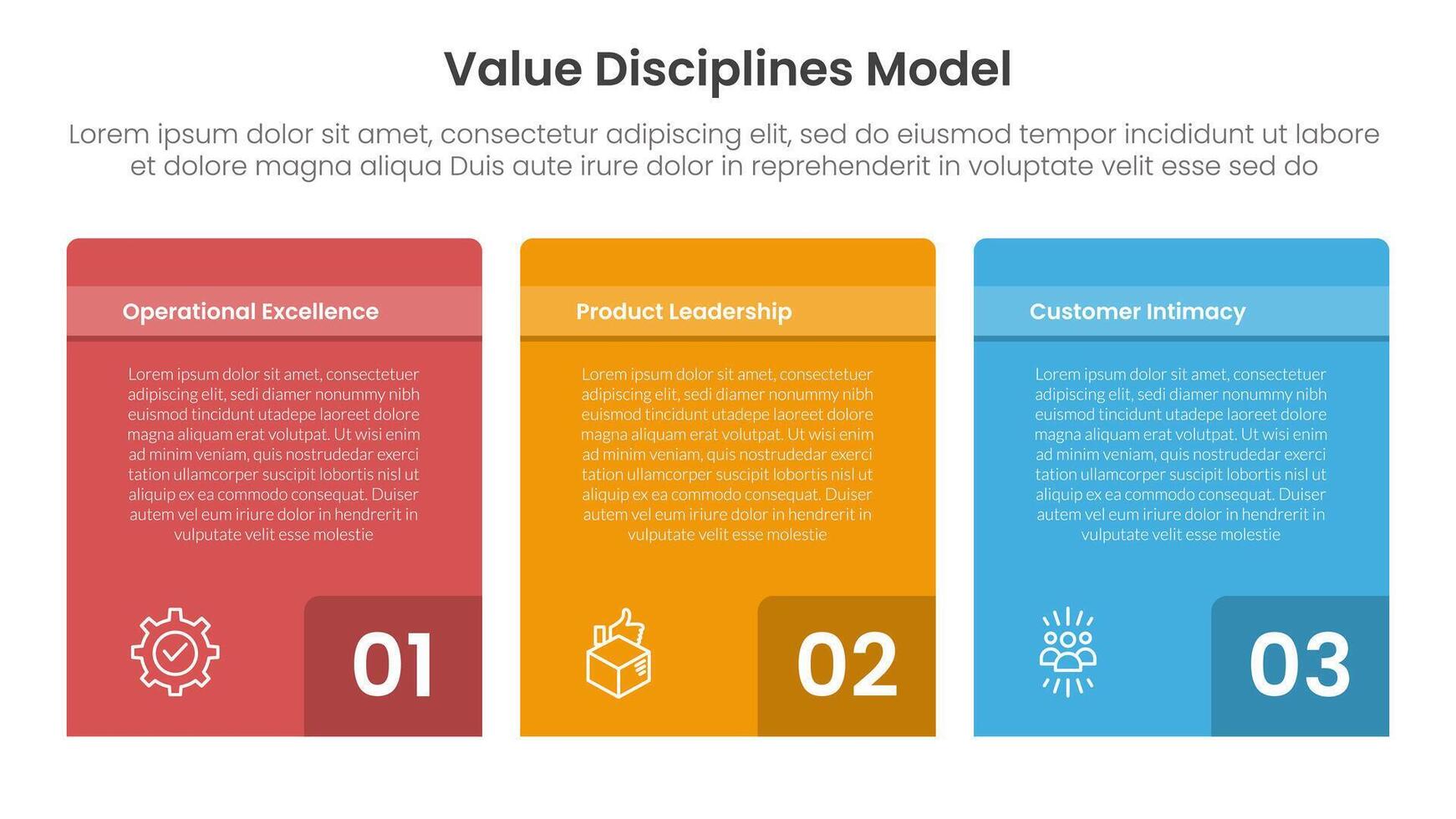 Value Disciplines Model

Lorem ipsum dolor sit amet, consectetur adipiscing elit, sed do eiusmod tempor incididunt ut labore et dolore magna aliqua Duis aute irure dolor in reprehenderit in voluptate velit esse sed do

Operational Excellence

Lorem ipsum dolor sit amet, consectetuer adipiscing elit, sedi diamer nonummy nibh euismod tincidunt utadepe laoreet dolore magna aliquam erat volutpat. Ut wisi enim ad minim veniam, quis nostrudedar exerci tation ullamcorper suscipit lobortis nisl ut aliquip ex ea commodo consequat. Duiser autem vel eum iriure dolor in hendrerit in vulputate velit esse molestie

01

Product Leadership

Lorem ipsum dolor sit amet, consectetuer adipiscing elit, sedi diamer nonummy nibh euismod tincidunt utadepe laoreet dolore magna aliquam erat volutpat. Ut wisi enim ad minim veniam, quis nostrudedar exerci tation ullamcorper suscipit lobortis nisl ut aliquip ex ea commodo consequat. Duiser autem vel eum iriure dolor in hendrerit in vulputate velit esse molestie

02

Customer Intimacy

Lorem ipsum dolor sit amet, consectetuer adipiscing elit, sedi diamer nonummy nibh euismod tincidunt utadepe laoreet dolore magna aliquam erat volutpat. Ut wisi enim ad minim veniam, quis nostrudedar exerci tation ullamcorper suscipit lobortis nisl ut aliquip ex ea commodo consequat. Duiser autem vel eum iriure dolor in hendrerit in vulputate velit esse molestie

03