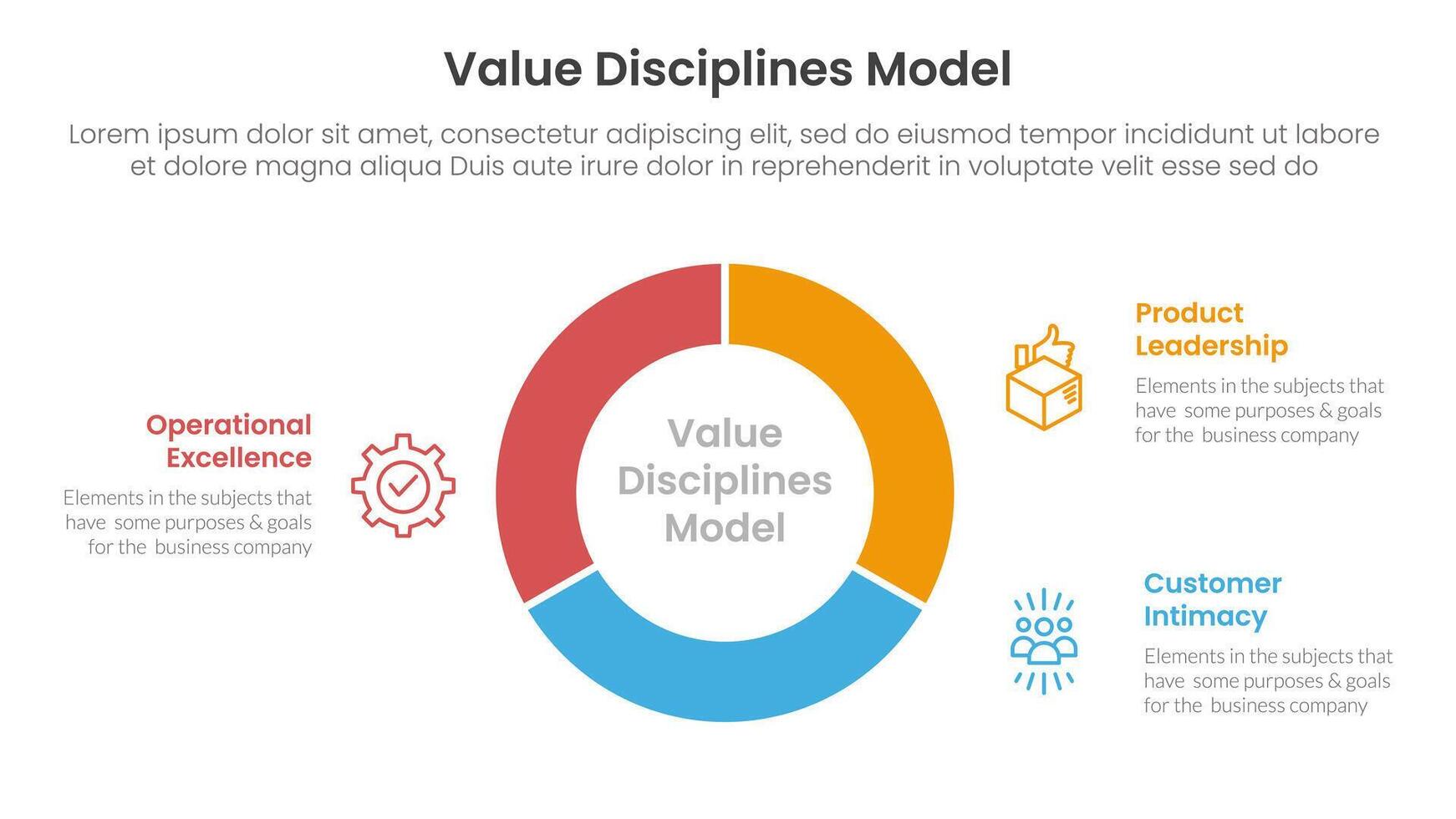 Value Disciplines Model

Lorem ipsum dolor sit amet, consectetur adipiscing elit, sed do eiusmod tempor incididunt ut labore et dolore magna aliqua Duis aute irure dolor in reprehenderit in voluptate velit esse sed do

Operational Excellence

Elements in the subjects that have some purposes & goals for the business company

Value Disciplines Model

Product Leadership

Elements in the subjects that have some purposes & goals for the business company

Customer Intimacy

Elements in the subjects that have some purposes & goals for the business company