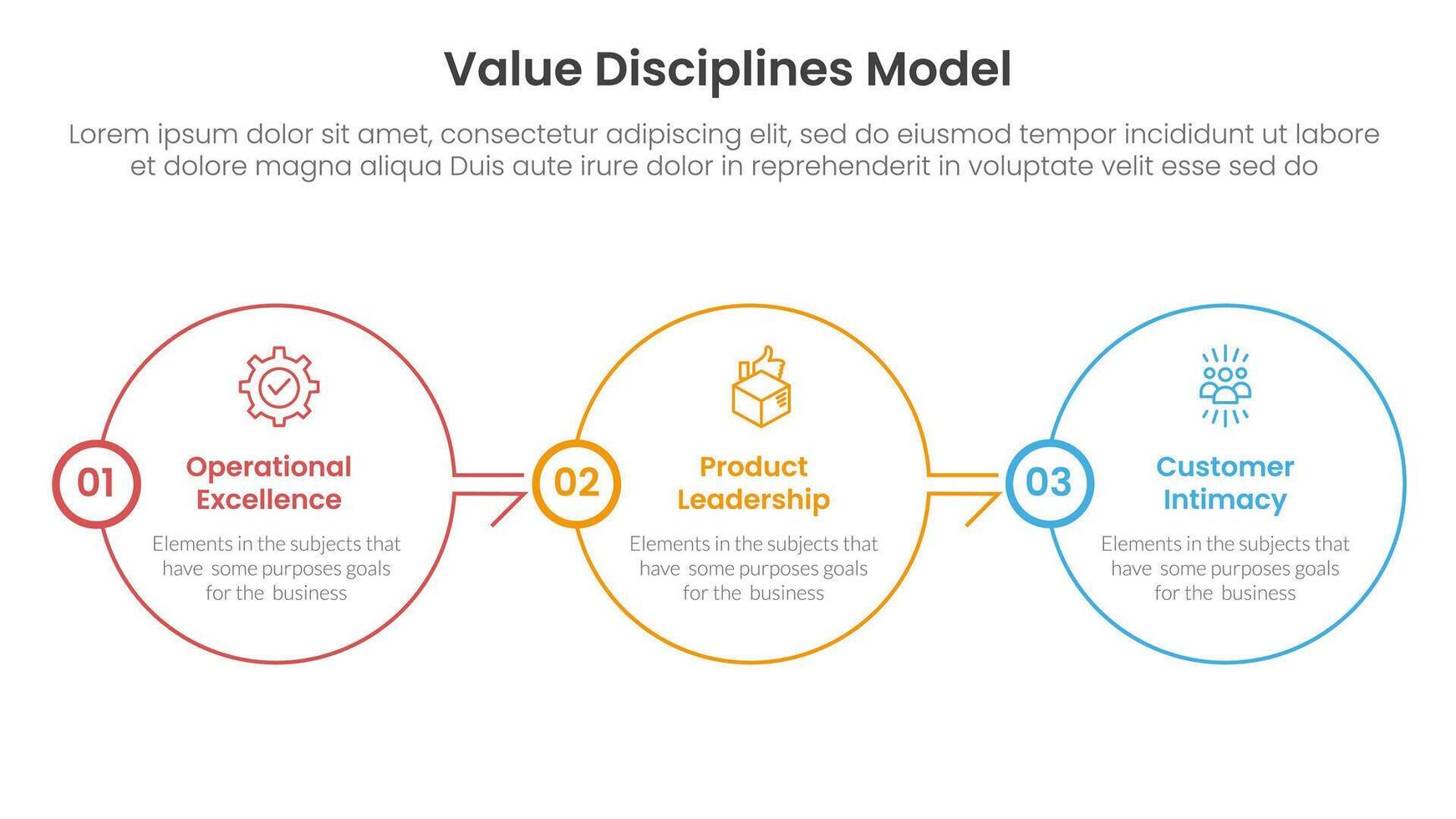 Value Disciplines Model

Lorem ipsum dolor sit amet, consectetur adipiscing elit, sed do eiusmod tempor incididunt ut labore et dolore magna aliqua Duis aute irure dolor in reprehenderit in voluptate velit esse sed do

01

Operational Excellence

Elements in the subjects that have some purposes goals for the business

02

Product Leadership

Elements in the subjects that have some purposes goals for the business

03

Customer Intimacy

Elements in the subjects that have some purposes goals for the business