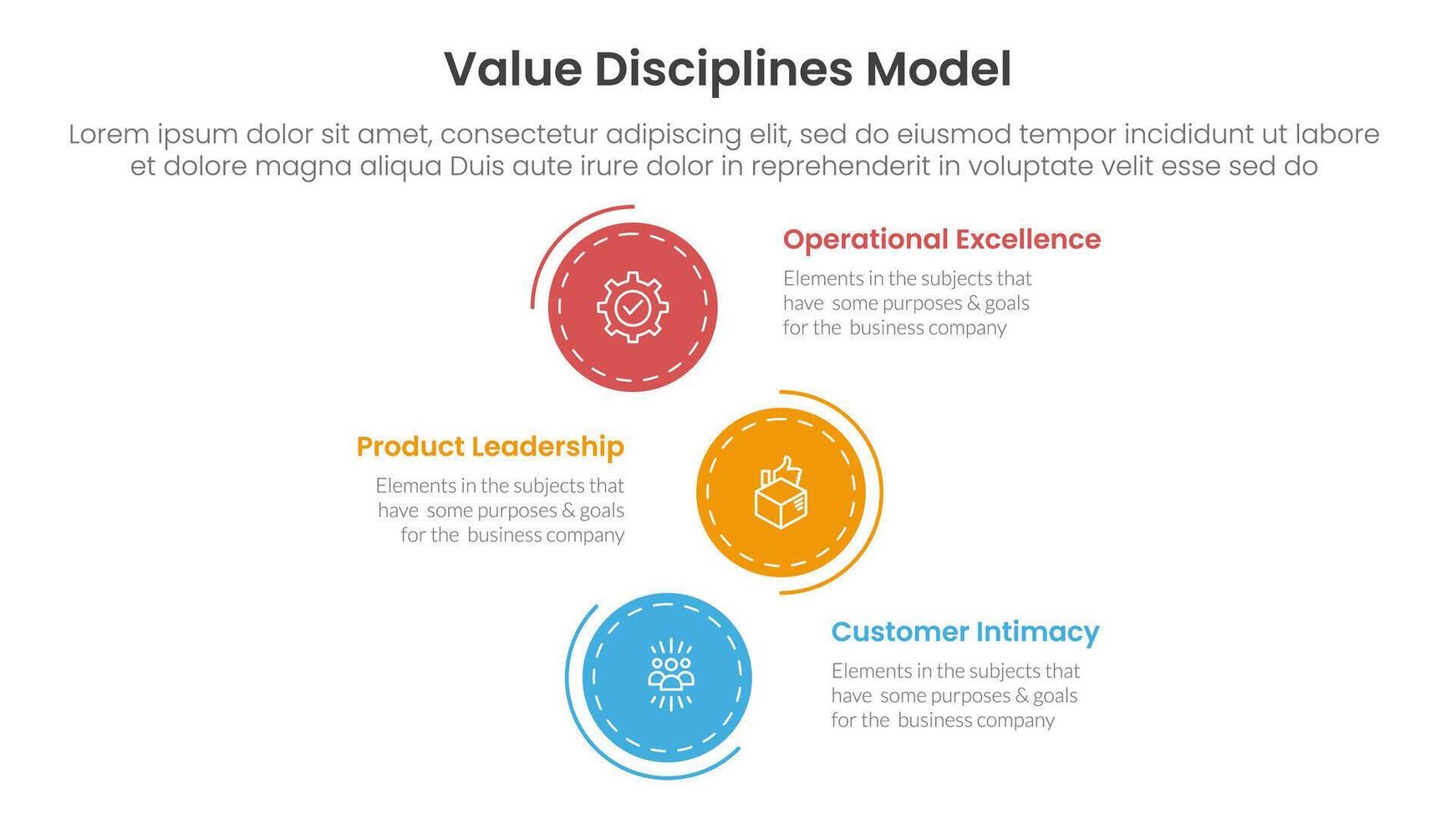 Value Disciplines Model

Lorem ipsum dolor sit amet, consectetur adipiscing elit, sed do eiusmod tempor incididunt ut labore et dolore magna aliqua Duis aute irure dolor in reprehenderit in voluptate velit esse sed do

Operational Excellence

Elements in the subjects that have some purposes & goals for the business company

Product Leadership

Elements in the subjects that have some purposes & goals for the business company

Customer Intimacy

Elements in the subjects that have some purposes & goals for the business company