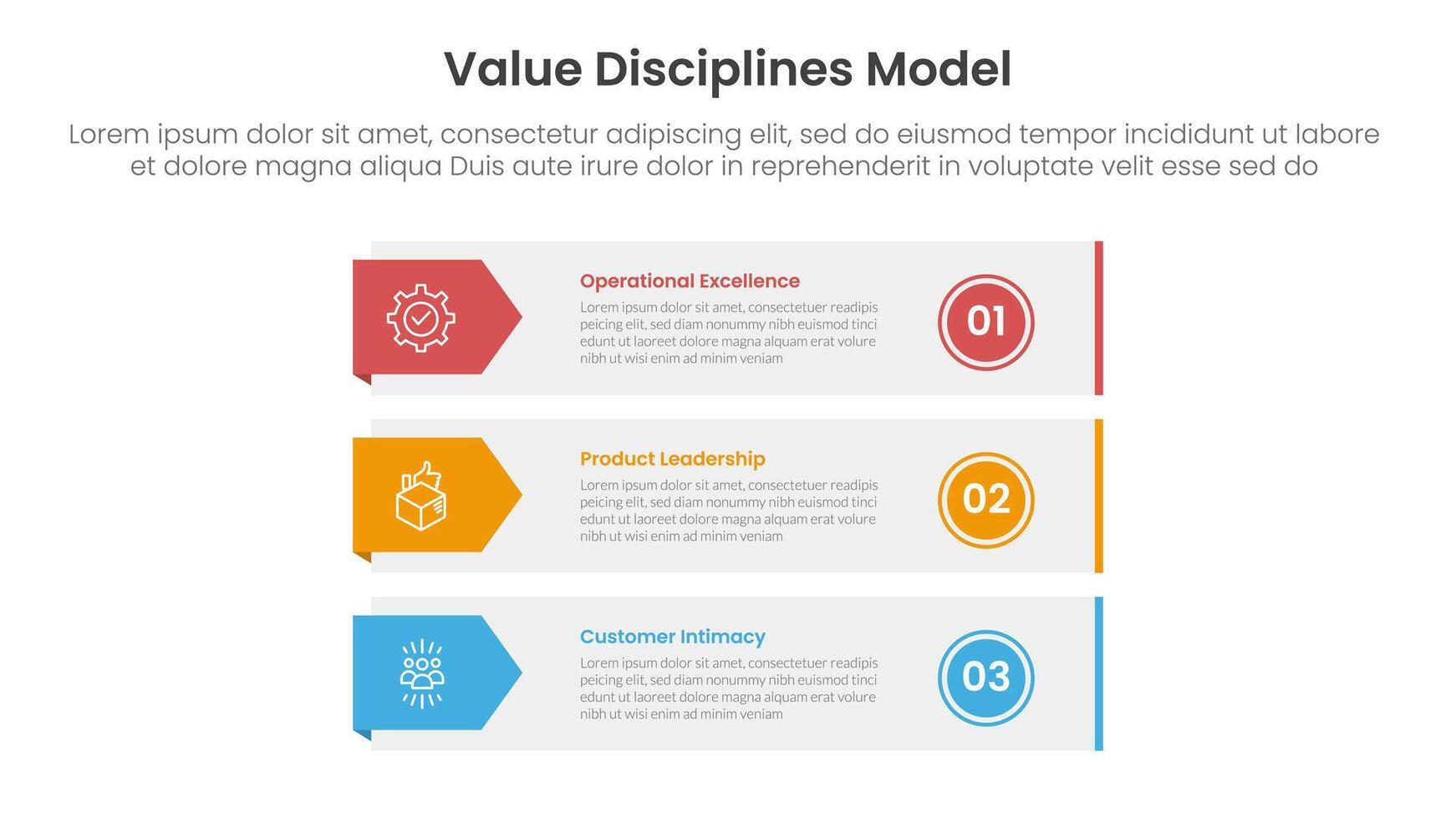 Value Disciplines Model

Lorem ipsum dolor sit amet, consectetur adipiscing elit, sed do eiusmod tempor incididunt ut labore et dolore magna aliqua Duis aute irure dolor in reprehenderit in voluptate velit esse sed do

Operational Excellence

Lorem ipsum dolor sit amet, consectetuer readipis peicing elit, sed diam nonummy nibh euismod tinci edunt ut laoreet dolore magna alquam erat volure nibh ut wisi enim ad minim veniam

01

Product Leadership

Lorem ipsum dolor sit amet, consectetuer readipis peicing elit, sed diam nonummy nibh euismod tinci edunt ut laoreet dolore magna alquam erat volure nibh ut wisi enim ad minim veniam

02

Customer Intimacy

Lorem ipsum dolor sit amet, consectetuer readipis peicing elit, sed diam nonummy nibh euismod tinci edunt ut laoreet dolore magna alquam erat volure nibh ut wisi enim ad minim veniam

03