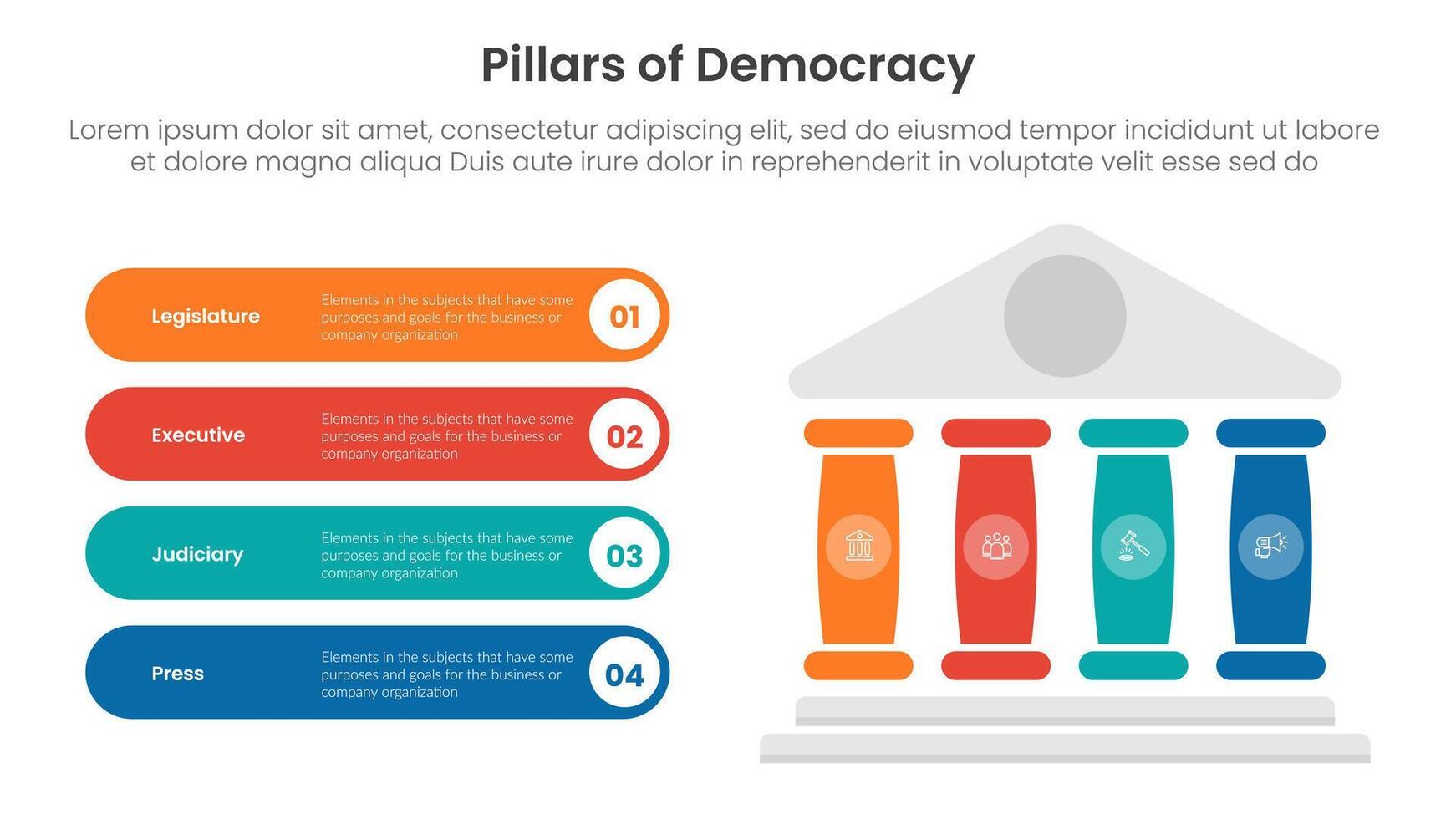 Pillars of Democracy

Lorem ipsum dolor sit amet, consectetur adipiscing elit, sed do eiusmod tempor incididunt ut labore et dolore magna aliqua Duis aute irure dolor in reprehenderit in voluptate velit esse sed do

Legislature
Elements in the subjects that have some purposes and goals for the business or company organization
01

Executive
Elements in the subjects that have some purposes and goals for the business or company organization
02

Judiciary
Elements in the subjects that have some purposes and goals for the business or company organization
03

Press
Elements in the subjects that have some purposes and goals for the business or company organization
04