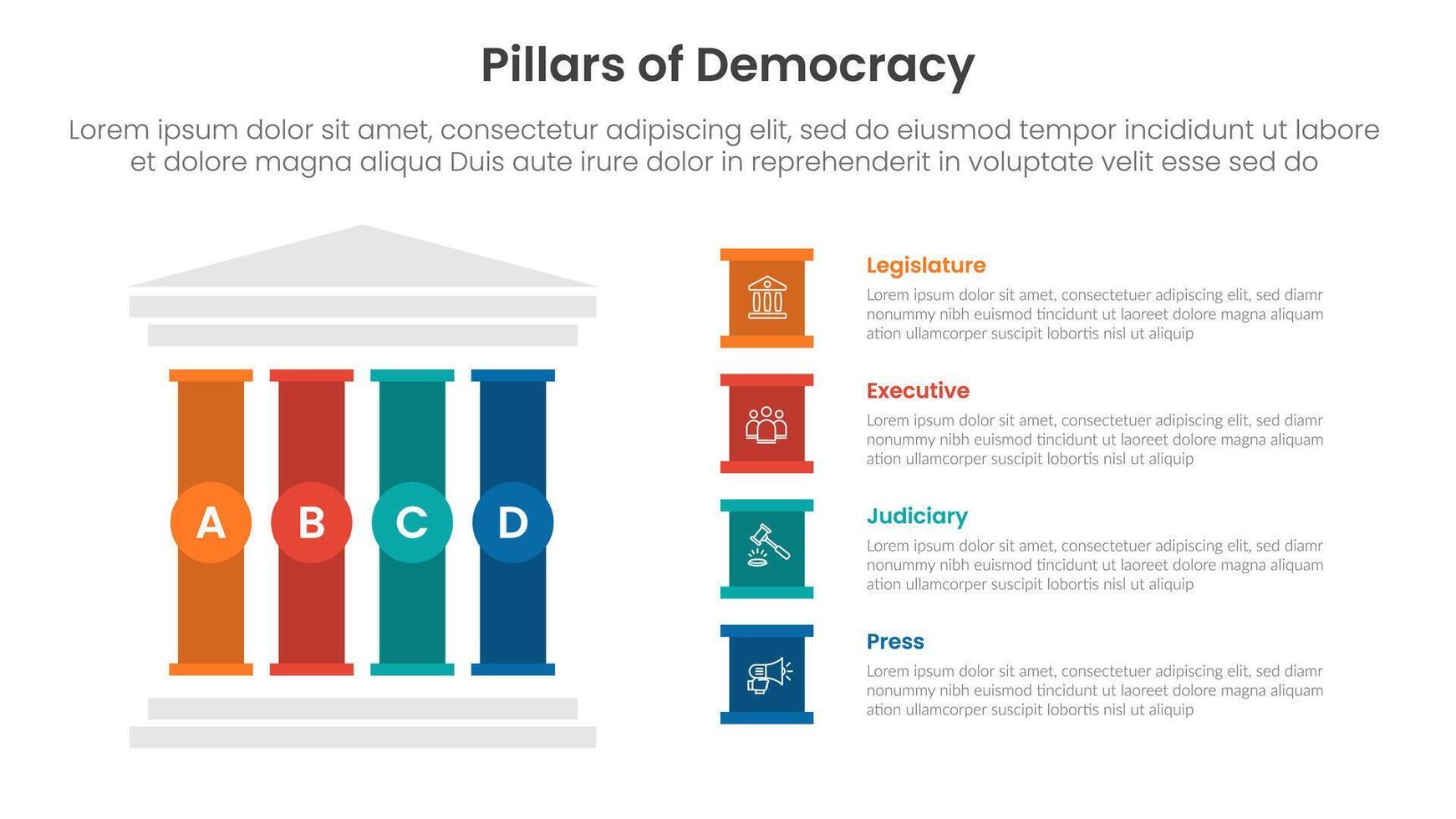 Pillars of Democracy

Lorem ipsum dolor sit amet, consectetur adipiscing elit, sed do eiusmod tempor incididunt ut labore et dolore magna aliqua Duis aute irure dolor in reprehenderit in voluptate velit esse sed do

A

B

C

D

Legislature

Lorem ipsum dolor sit amet, consectetuer adipiscing elit, sed diamr nonummy nibh euismod tincidunt ut laoreet dolore magna aliquam ation ullamcorper suscipit lobortis nisl ut aliquip

Executive

Lorem ipsum dolor sit amet, consectetuer adipiscing elit, sed diamr nonummy nibh euismod tincidunt ut laoreet dolore magna aliquam ation ullamcorper suscipit lobortis nisl ut aliquip

Judiciary

Lorem ipsum dolor sit amet, consectetuer adipiscing elit, sed diamr nonummy nibh euismod tincidunt ut laoreet dolore magna aliquam ation ullamcorper suscipit lobortis nisl ut aliquip

Press

Lorem ipsum dolor sit amet, consectetuer adipiscing elit, sed diamr nonummy nibh euismod tincidunt ut laoreet dolore magna aliquam ation ullamcorper suscipit lobortis nisl ut aliquip