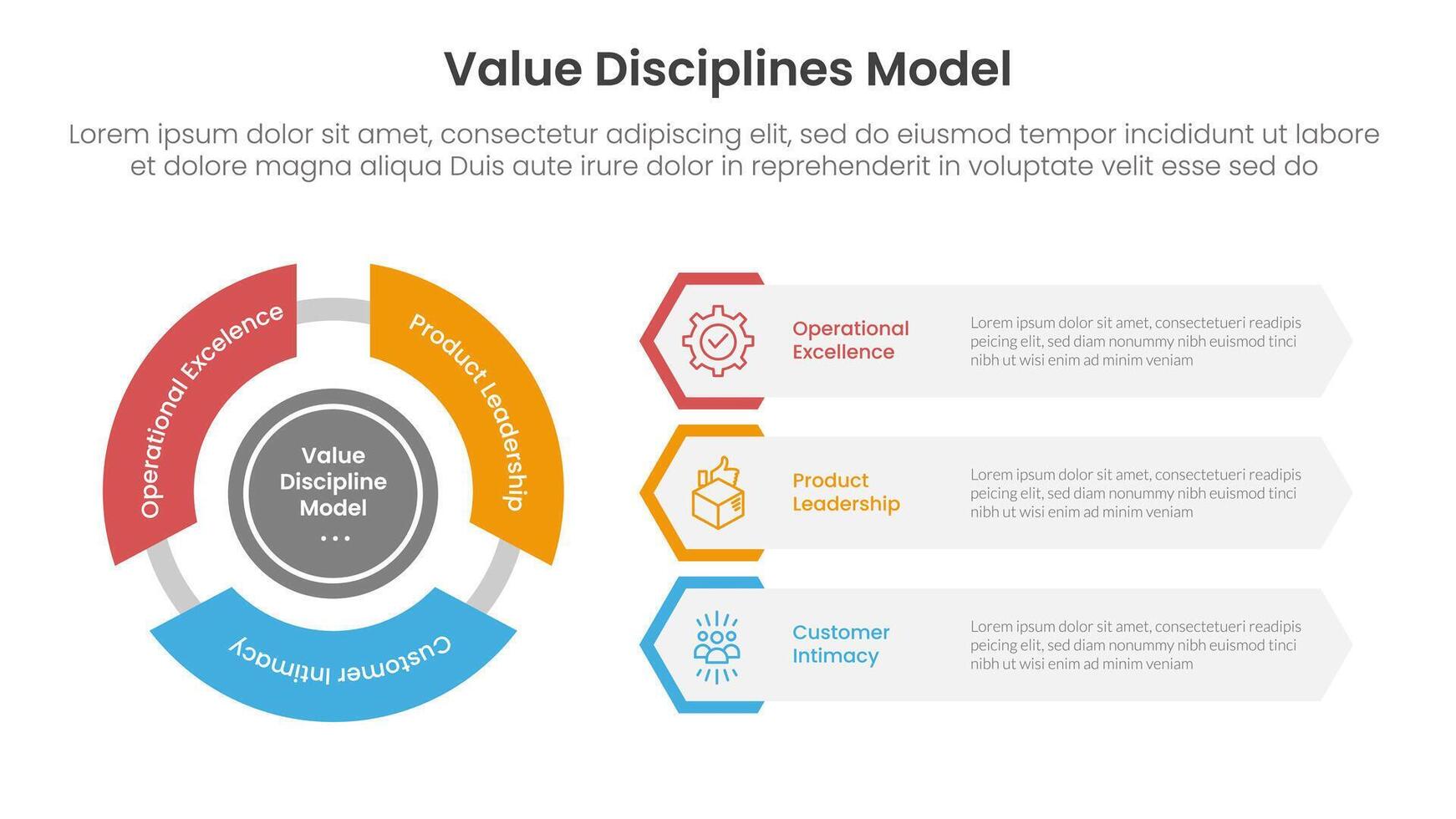 Value Disciplines Model

Lorem ipsum dolor sit amet, consectetur adipiscing elit, sed do eiusmod tempor incididunt ut labore et dolore magna aliqua Duis aute irure dolor in reprehenderit in voluptate velit esse sed do

Operational Excelence

Product Leadership

Customer Intimacy

Value Discipline Model

...

Operational Excellence

Lorem ipsum dolor sit amet, consectetueri readipis peicing elit, sed diam nonummy nibh euismod tinci nibh ut wisi enim ad minim veniam

Product Leadership

Lorem ipsum dolor sit amet, consectetueri readipis peicing elit, sed diam nonummy nibh euismod tinci nibh ut wisi enim ad minim veniam

Customer Intimacy

Lorem ipsum dolor sit amet, consectetueri readipis peicing elit, sed diam nonummy nibh euismod tinci nibh ut wisi enim ad minim veniam