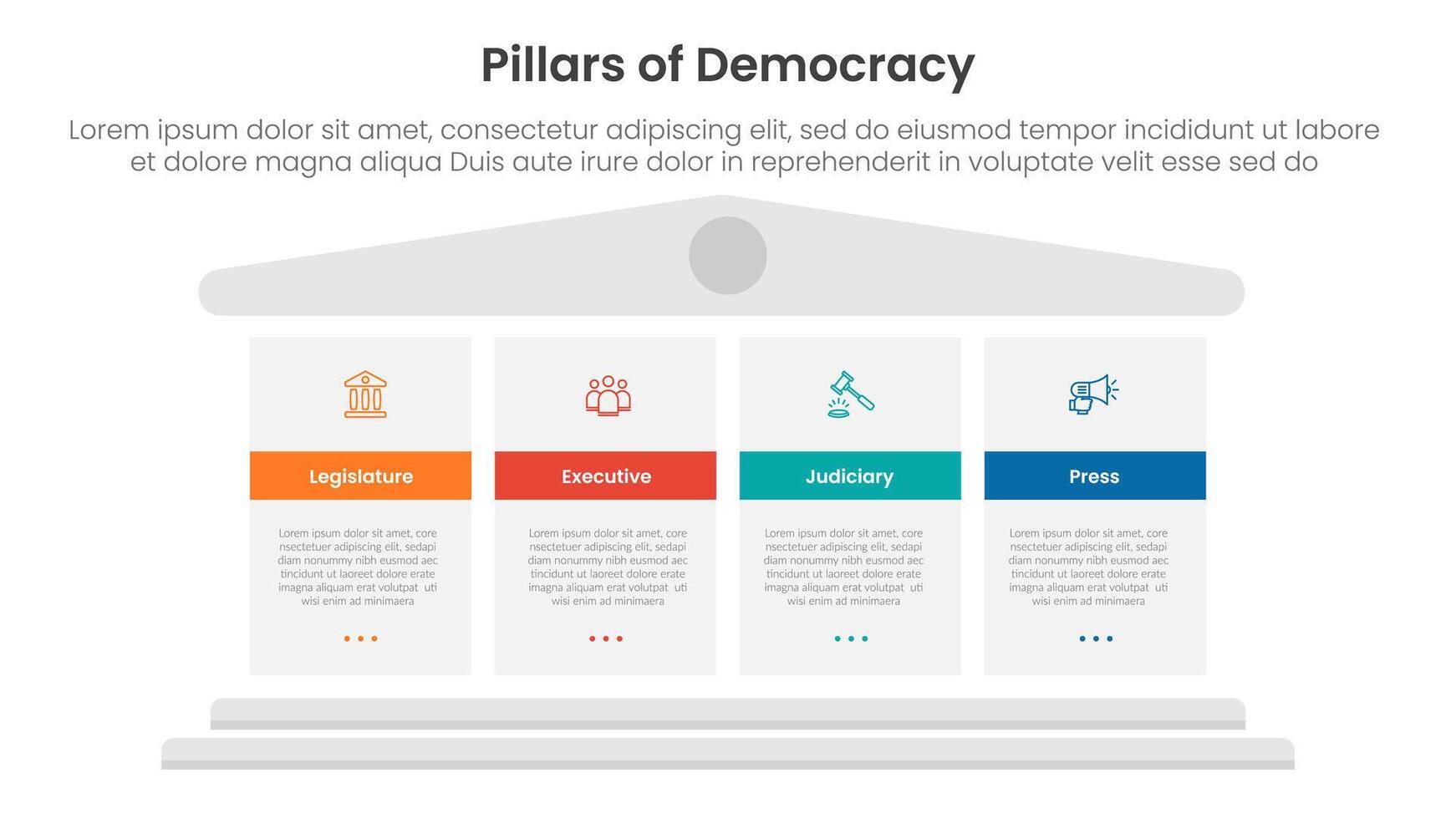 Pillars of Democracy

Lorem ipsum dolor sit amet, consectetur adipiscing elit, sed do eiusmod tempor incididunt ut labore et dolore magna aliqua Duis aute irure dolor in reprehenderit in voluptate velit esse sed do

Legislature

Lorem ipsum dolor sit amet, core nsectetuer adipiscing elit, sedapi diam nonummy nibh eusmod aec tincidunt ut laoreet dolore erate imagna aliquam erat volutpat uti wisi enim ad minimaera

Executive

Lorem ipsum dolor sit amet, core nsectetuer adipiscing elit, sedapi diam nonummy nibh eusmod aec tincidunt ut laoreet dolore erate imagna aliquam erat volutpat uti wisi enim ad minimaera

Judiciary

Lorem ipsum dolor sit amet, core nsectetuer adipiscing elit, sedapi diam nonummy nibh eusmod aec tincidunt ut laoreet dolore erate imagna aliquam erat volutpat uti wisi enim ad minimaera

Press

Lorem ipsum dolor sit amet, core nsectetuer adipiscing elit, sedapi diam nonummy nibh eusmod aec tincidunt ut laoreet dolore erate imagna aliquam erat volutpat uti wisi enim ad minimaera