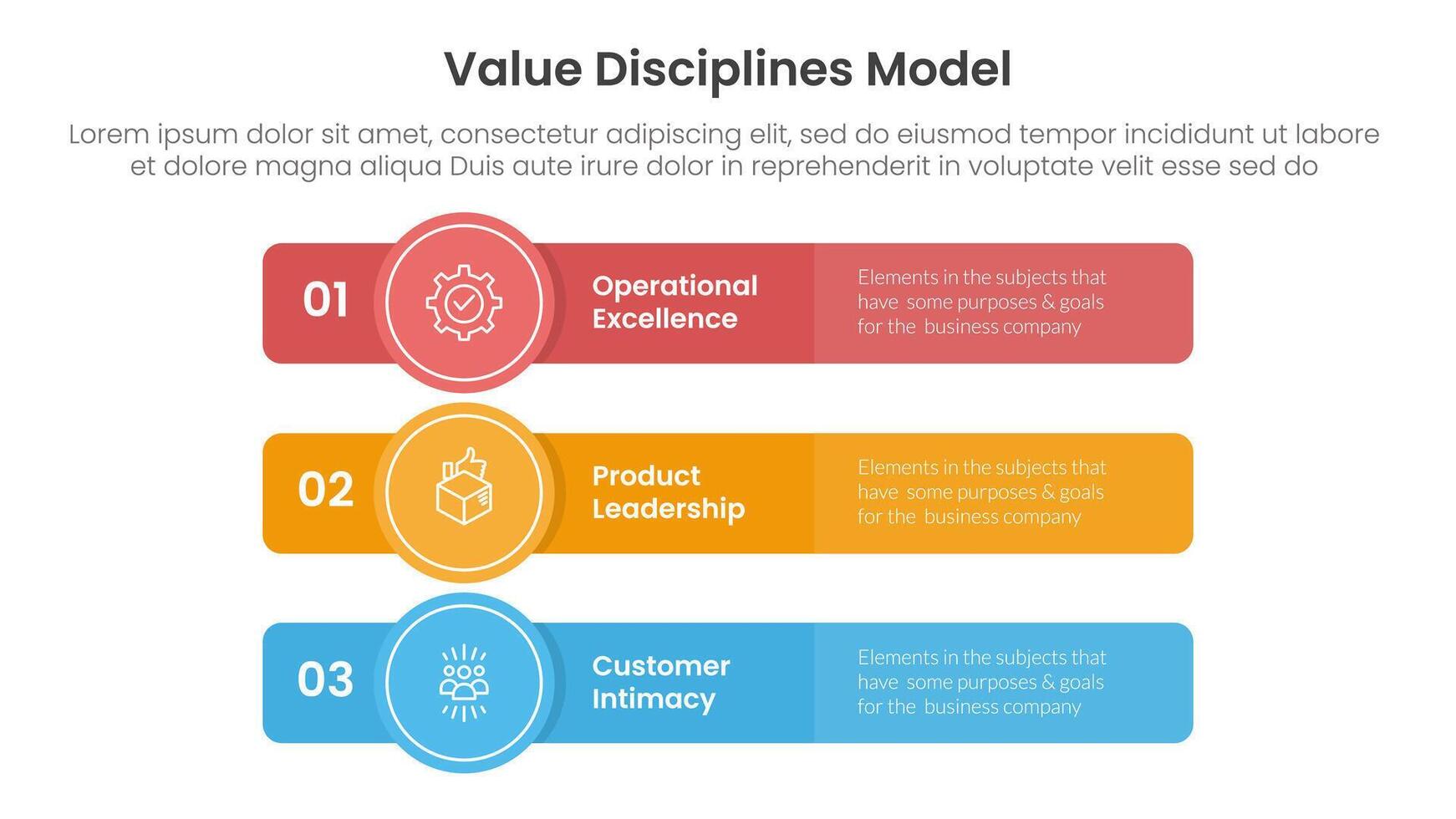 Value Disciplines Model

Lorem ipsum dolor sit amet, consectetur adipiscing elit, sed do eiusmod tempor incididunt ut labore et dolore magna aliqua Duis aute irure dolor in reprehenderit in voluptate velit esse sed do

01

Operational Excellence

Elements in the subjects that have some purposes & goals for the business company

02

Product Leadership

Elements in the subjects that have some purposes & goals for the business company

03

Customer Intimacy

Elements in the subjects that have some purposes & goals for the business company