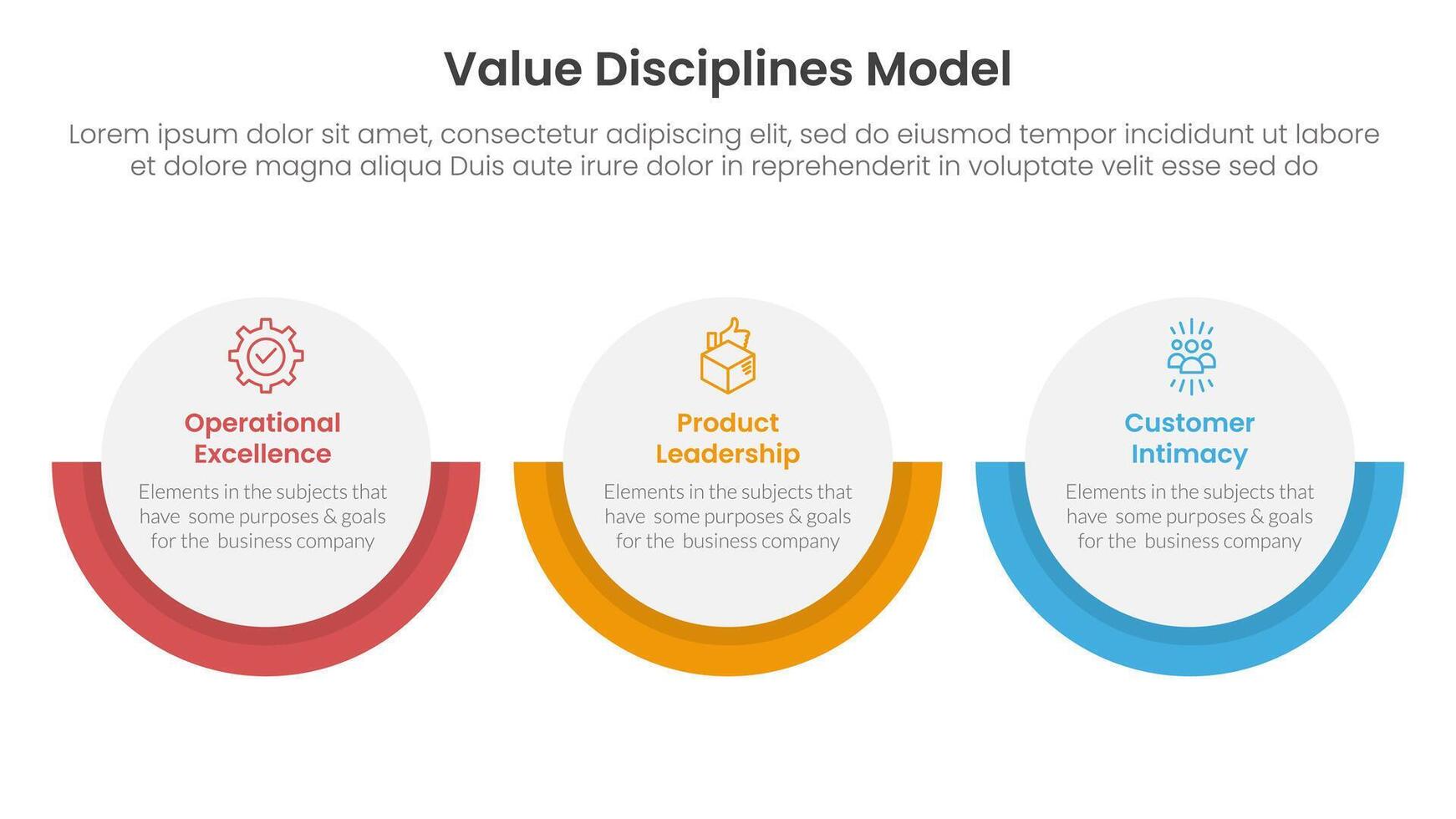 Value Disciplines Model

Lorem ipsum dolor sit amet, consectetur adipiscing elit, sed do eiusmod tempor incididunt ut labore et dolore magna aliqua Duis aute irure dolor in reprehenderit in voluptate velit esse sed do

Operational Excellence

Elements in the subjects that have some purposes & goals for the business company

Product Leadership

Elements in the subjects that have some purposes & goals for the business company

Customer Intimacy

Elements in the subjects that have some purposes & goals for the business company