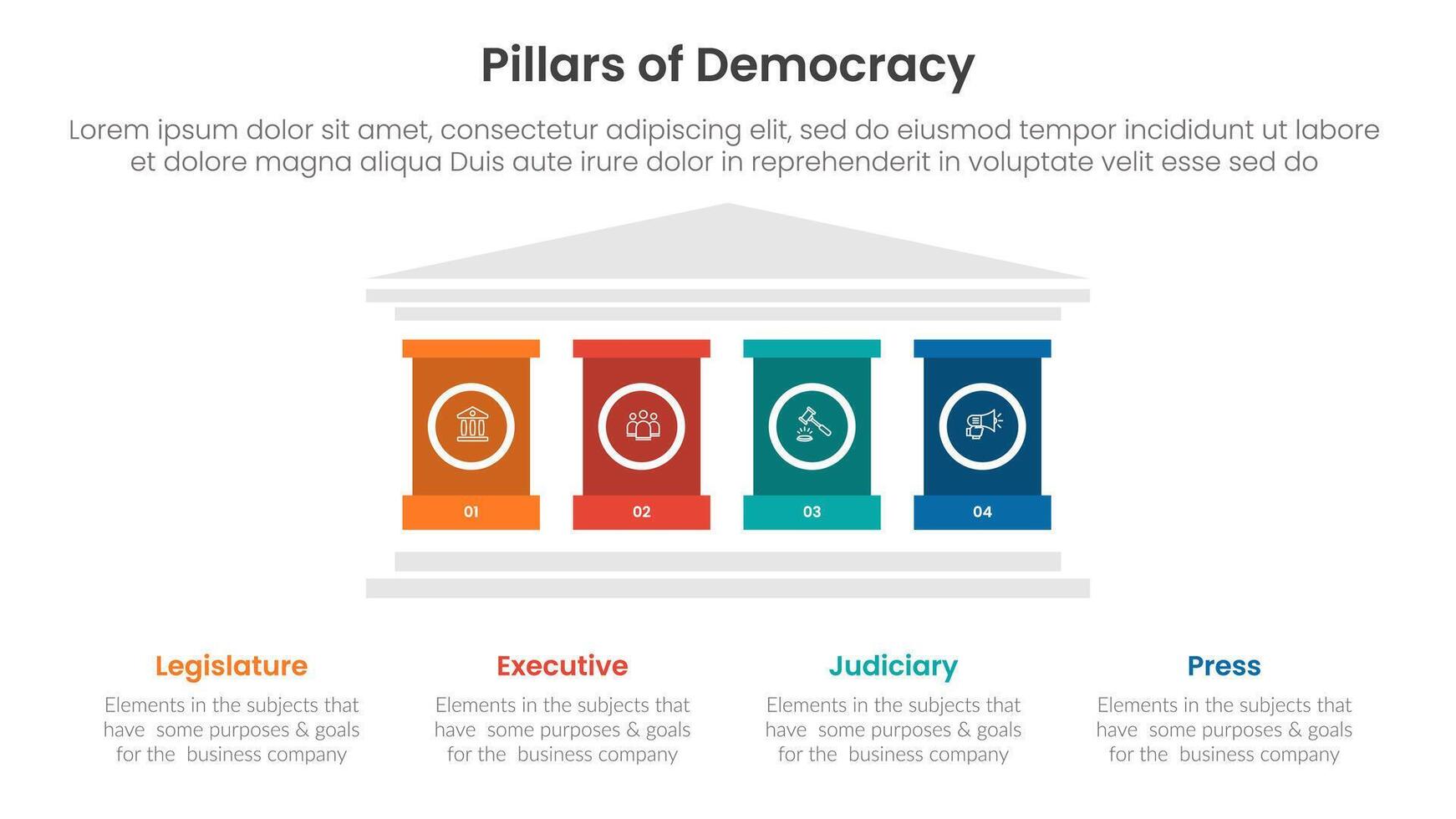 Pillars of Democracy

Lorem ipsum dolor sit amet, consectetur adipiscing elit, sed do eiusmod tempor incididunt ut labore et dolore magna aliqua Duis aute irure dolor in reprehenderit in voluptate velit esse sed do

01

02

03

04

Legislature

Elements in the subjects that have some purposes & goals for the business company

Executive

Elements in the subjects that have some purposes & goals for the business company

Judiciary

Elements in the subjects that have some purposes & goals for the business company

Press

Elements in the subjects that have some purposes & goals for the business company