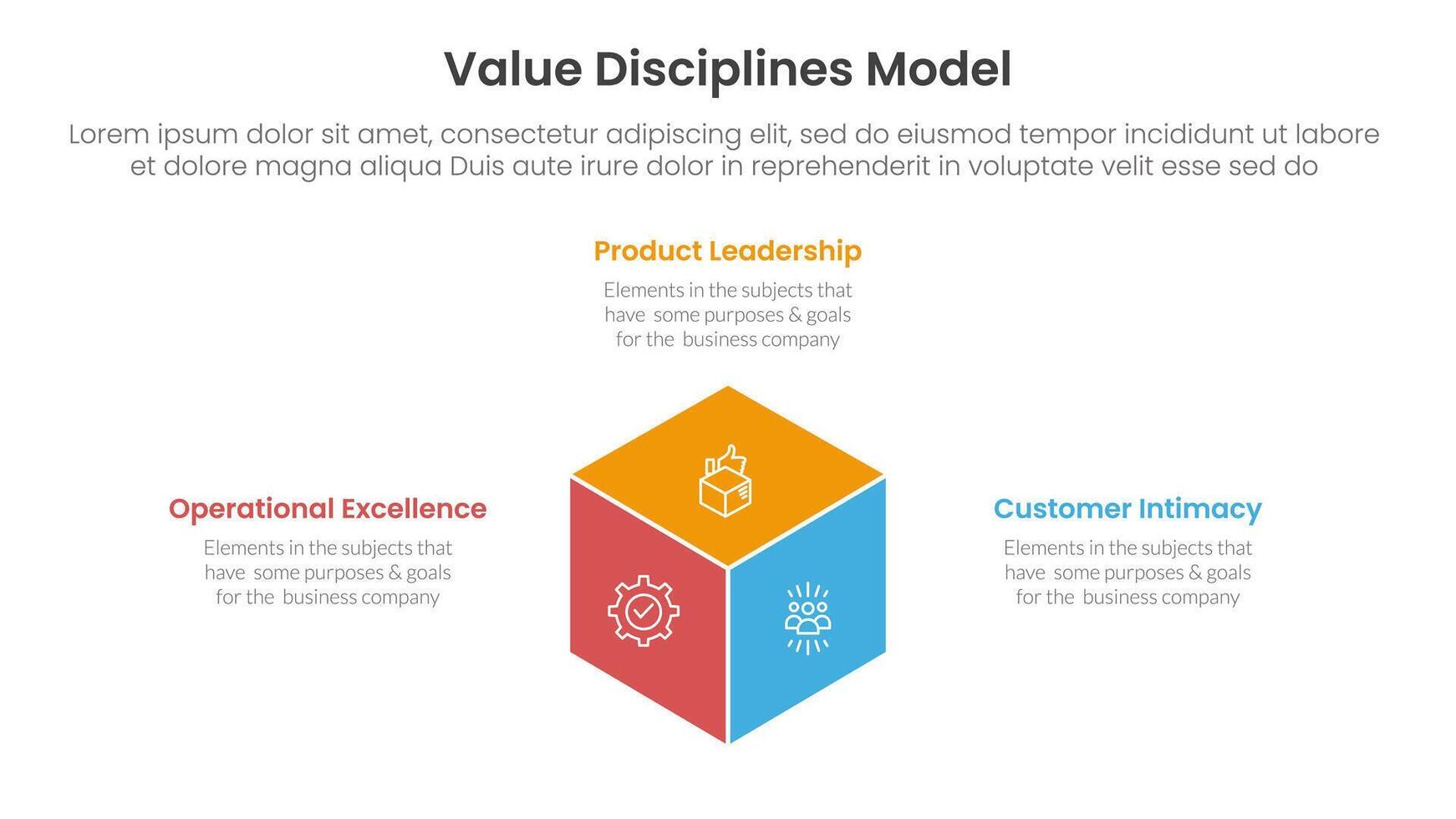 Value Disciplines Model

Lorem ipsum dolor sit amet, consectetur adipiscing elit, sed do eiusmod tempor incididunt ut labore et dolore magna aliqua Duis aute irure dolor in reprehenderit in voluptate velit esse sed do

Product Leadership

Elements in the subjects that have some purposes & goals for the business company

Operational Excellence

Elements in the subjects that have some purposes & goals for the business company

Customer Intimacy

Elements in the subjects that have some purposes & goals for the business company