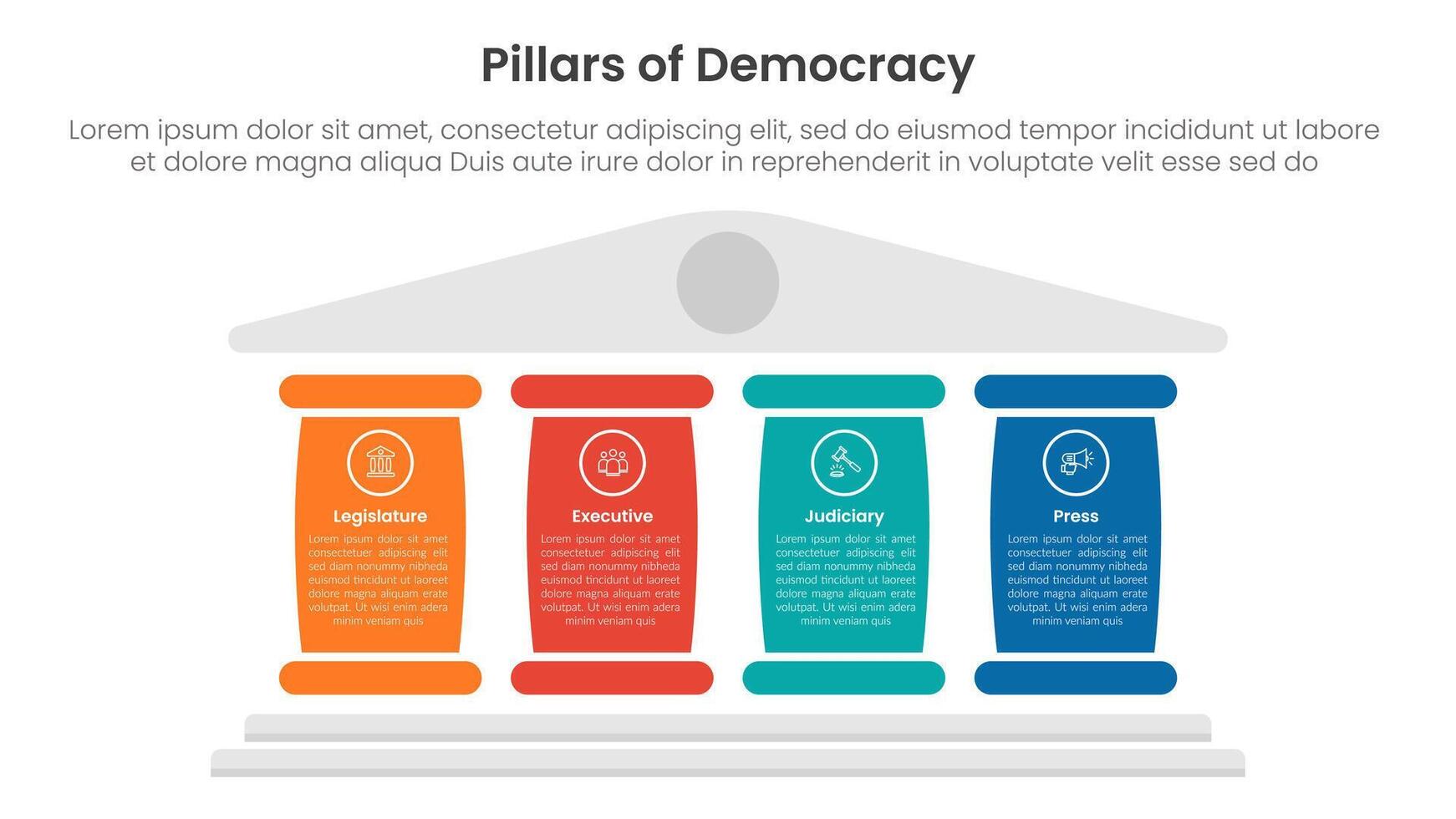 Pillars of Democracy

Lorem ipsum dolor sit amet, consectetur adipiscing elit, sed do eiusmod tempor incididunt ut labore et dolore magna aliqua Duis aute irure dolor in reprehenderit in voluptate velit esse sed do

Legislature

Lorem ipsum dolor sit amet consectetuer adipiscing elit sed diam nonummy nibheda euismod tincidunt ut laoreet dolore magna aliquam erate volutpat. Ut wisi enim adera minim veniam quis

Executive

Lorem ipsum dolor sit amet consectetuer adipiscing elit sed diam nonummy nibheda euismod tincidunt ut laoreet dolore magna aliquam erate volutpat. Ut wisi enim adera minim veniam quis

Judiciary

Lorem ipsum dolor sit amet consectetuer adipiscing elit sed diam nonummy nibheda euismod tincidunt ut laoreet dolore magna aliquam erate volutpat. Ut wisi enim adera minim veniam quis

Press

Lorem ipsum dolor sit amet consectetuer adipiscing elit sed diam nonummy nibheda euismod tincidunt ut laoreet dolore magna aliquam erate volutpat. Ut wisi enim adera minim veniam quis