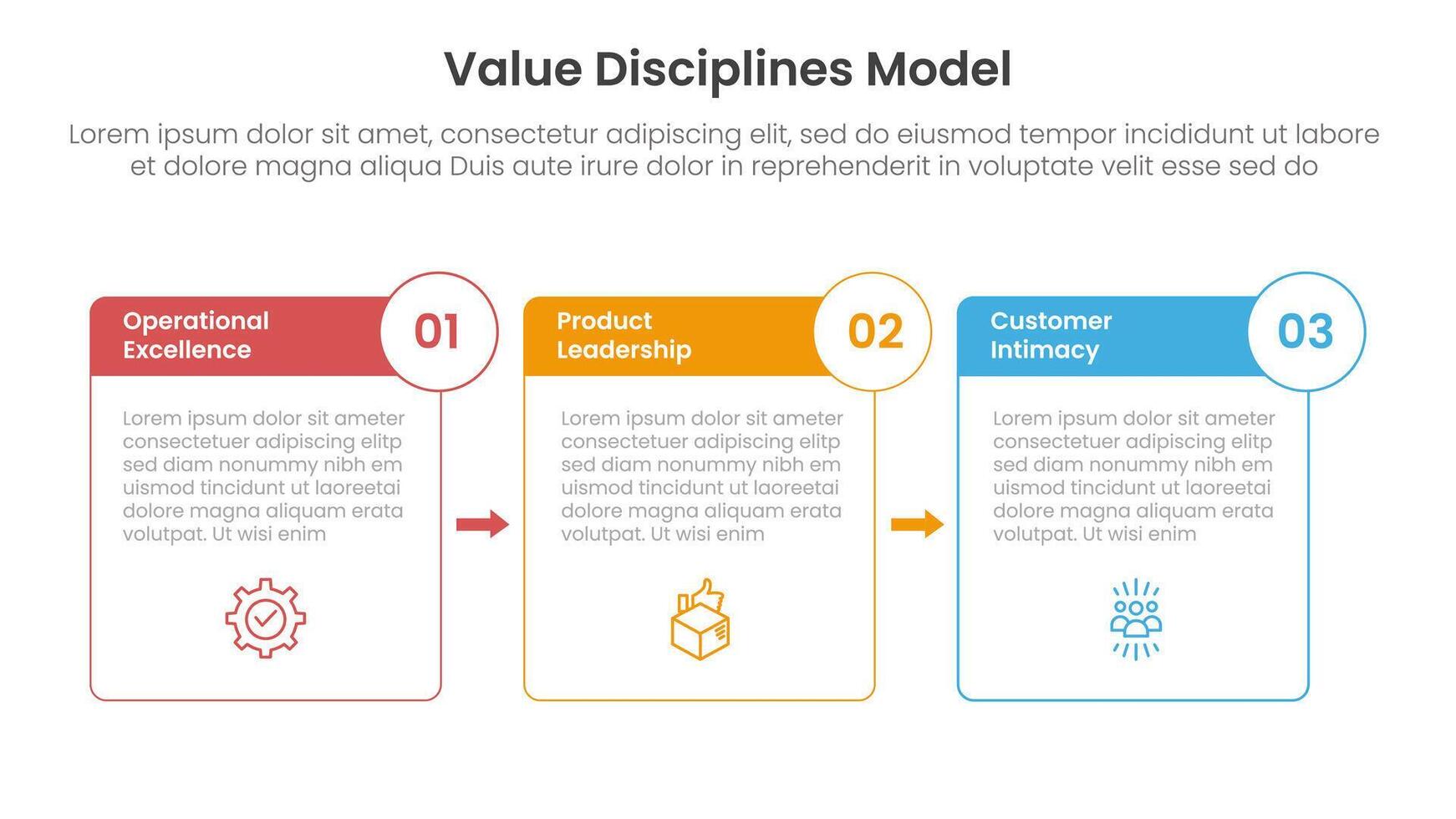 Value Disciplines Model

Lorem ipsum dolor sit amet, consectetur adipiscing elit, sed do eiusmod tempor incididunt ut labore et dolore magna aliqua Duis aute irure dolor in reprehenderit in voluptate velit esse sed do

Operational Excellence

01

Lorem ipsum dolor sit ameter consectetuer adipiscing elitp sed diam nonummy nibh em uismod tincidunt ut laoreetai dolore magna aliquam erata volutpat. Ut wisi enim

Product Leadership

02

Lorem ipsum dolor sit ameter consectetuer adipiscing elitp sed diam nonummy nibh em uismod tincidunt ut laoreetai dolore magna aliquam erata volutpat. Ut wisi enim

Customer Intimacy

03

Lorem ipsum dolor sit ameter consectetuer adipiscing elitp sed diam nonummy nibh em uismod tincidunt ut laoreetai dolore magna aliquam erata volutpat. Ut wisi enim