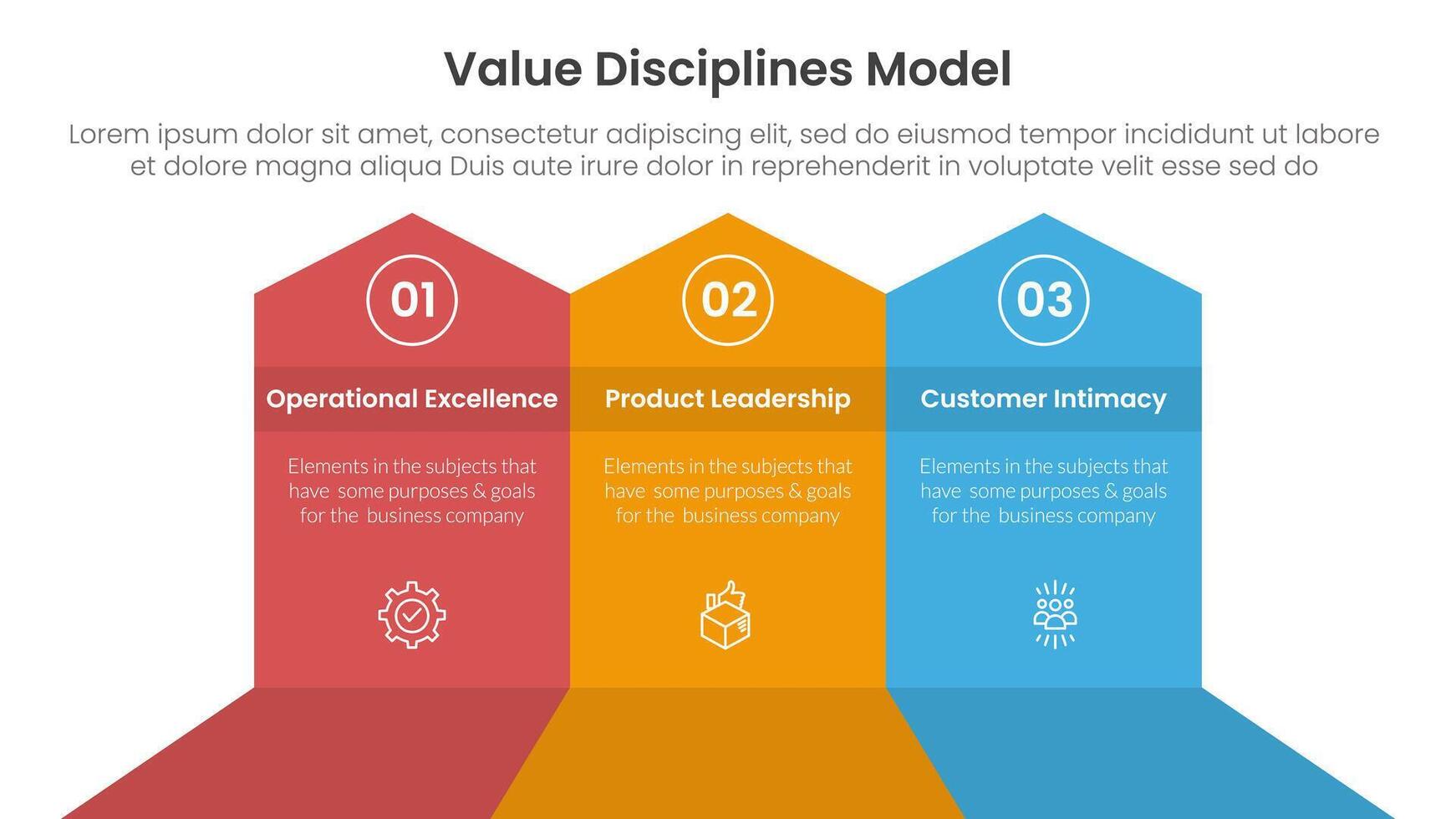 Value Disciplines Model

Lorem ipsum dolor sit amet, consectetur adipiscing elit, sed do eiusmod tempor incididunt ut labore et dolore magna aliqua Duis aute irure dolor in reprehenderit in voluptate velit esse sed do

01
Operational Excellence
Elements in the subjects that have some purposes & goals for the business company

02
Product Leadership
Elements in the subjects that have some purposes & goals for the business company

03
Customer Intimacy
Elements in the subjects that have some purposes & goals for the business company