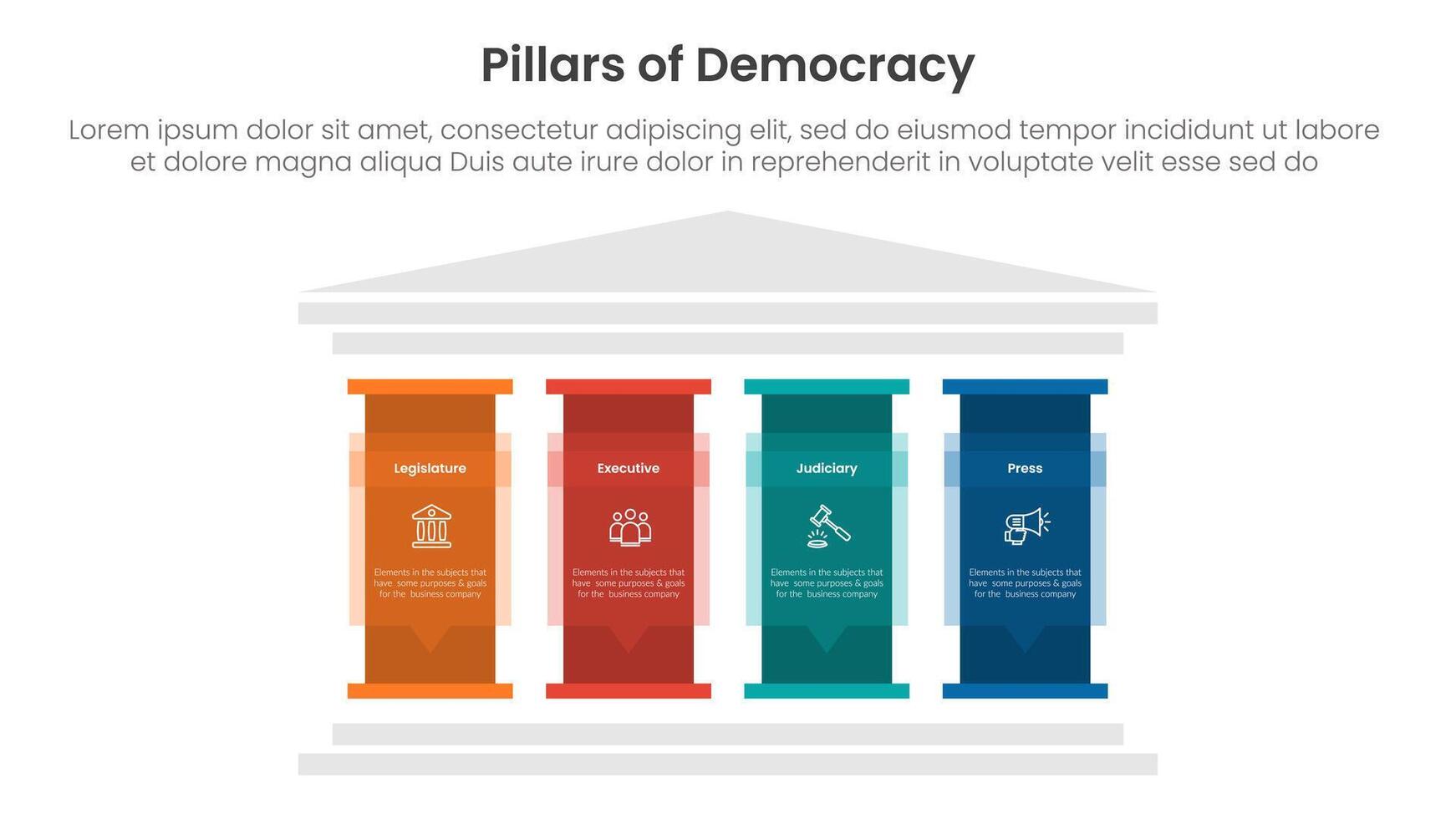 Pillars of Democracy

Lorem ipsum dolor sit amet, consectetur adipiscing elit, sed do eiusmod tempor incididunt ut labore et dolore magna aliqua Duis aute irure dolor in reprehenderit in voluptate velit esse sed do

Legislature

Elements in the subjects that have some purposes & goals for the business company

Executive

Elements in the subjects that have some purposes & goals for the business company

Judiciary

Elements in the subjects that have some purposes & goals for the business company

Press

Elements in the subjects that have some purposes & goals for the business company