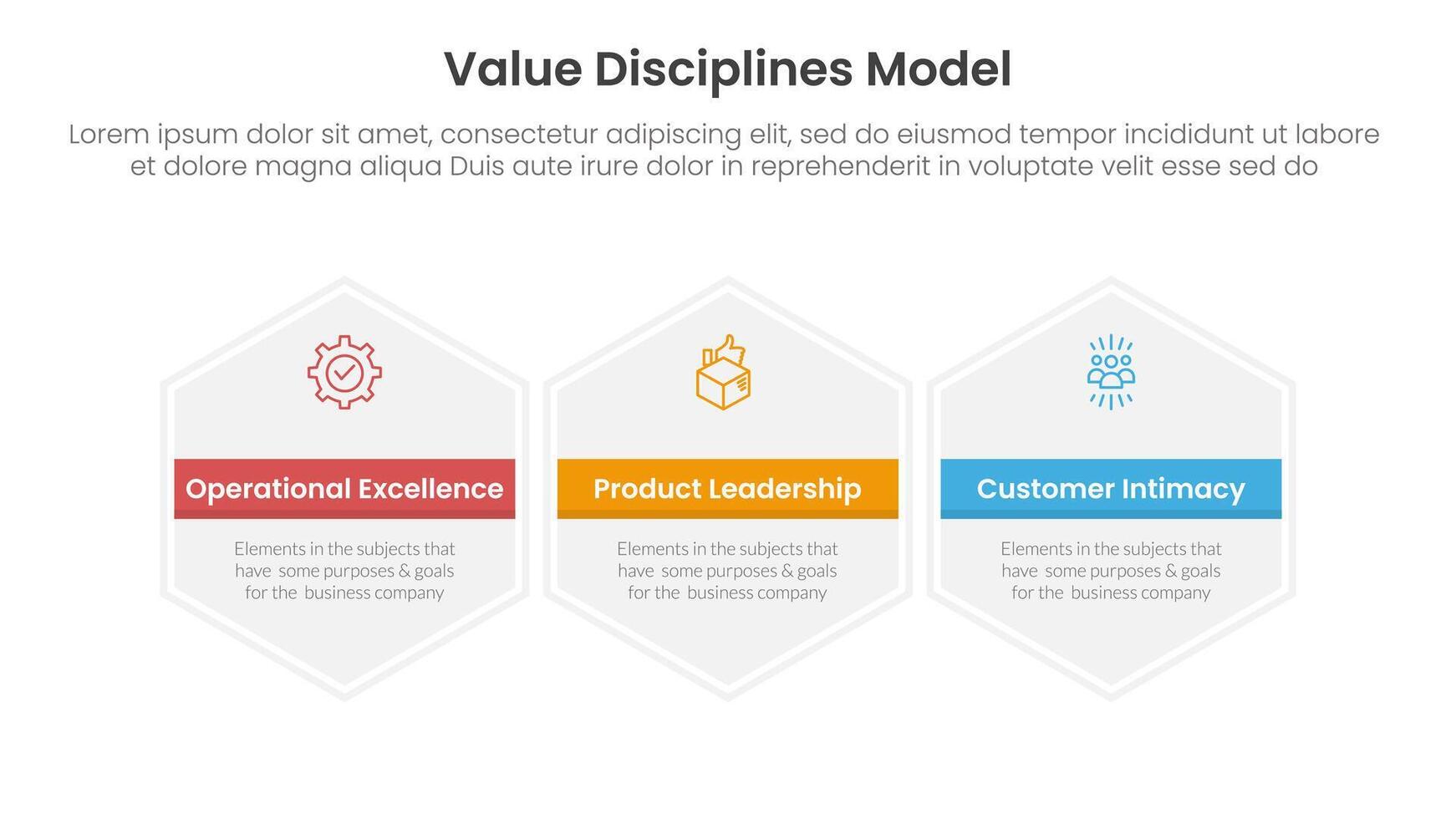 Value Disciplines Model

Lorem ipsum dolor sit amet, consectetur adipiscing elit, sed do eiusmod tempor incididunt ut labore et dolore magna aliqua Duis aute irure dolor in reprehenderit in voluptate velit esse sed do

Operational Excellence

Elements in the subjects that have some purposes & goals for the business company

Product Leadership

Elements in the subjects that have some purposes & goals for the business company

Customer Intimacy

Elements in the subjects that have some purposes & goals for the business company