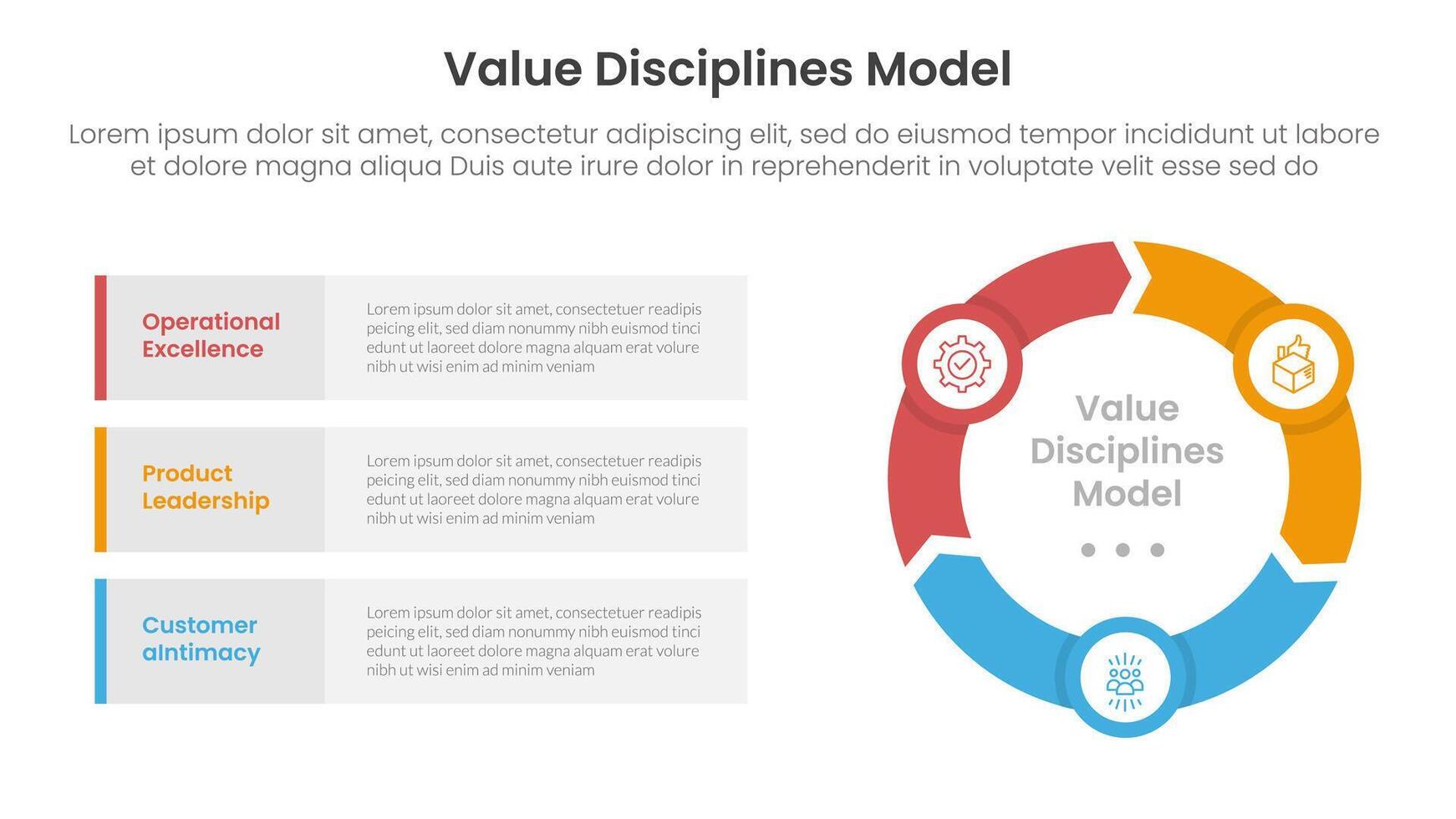 Value Disciplines Model

Lorem ipsum dolor sit amet, consectetur adipiscing elit, sed do eiusmod tempor incididunt ut labore et dolore magna aliqua Duis aute irure dolor in reprehenderit in voluptate velit esse sed do

Operational Excellence

Lorem ipsum dolor sit amet, consectetuer readipis peicing elit, sed diam nonummy nibh euismod tinci edunt ut laoreet dolore magna alquam erat volure nibh ut wisi enim ad minim veniam

Product Leadership

Lorem ipsum dolor sit amet, consectetuer readipis peicing elit, sed diam nonummy nibh euismod tinci edunt ut laoreet dolore magna alquam erat volure nibh ut wisi enim ad minim veniam

Customer aIntimacy

Lorem ipsum dolor sit amet, consectetuer readipis peicing elit, sed diam nonummy nibh euismod tinci edunt ut laoreet dolore magna alquam erat volure nibh ut wisi enim ad minim veniam

Value Disciplines Model