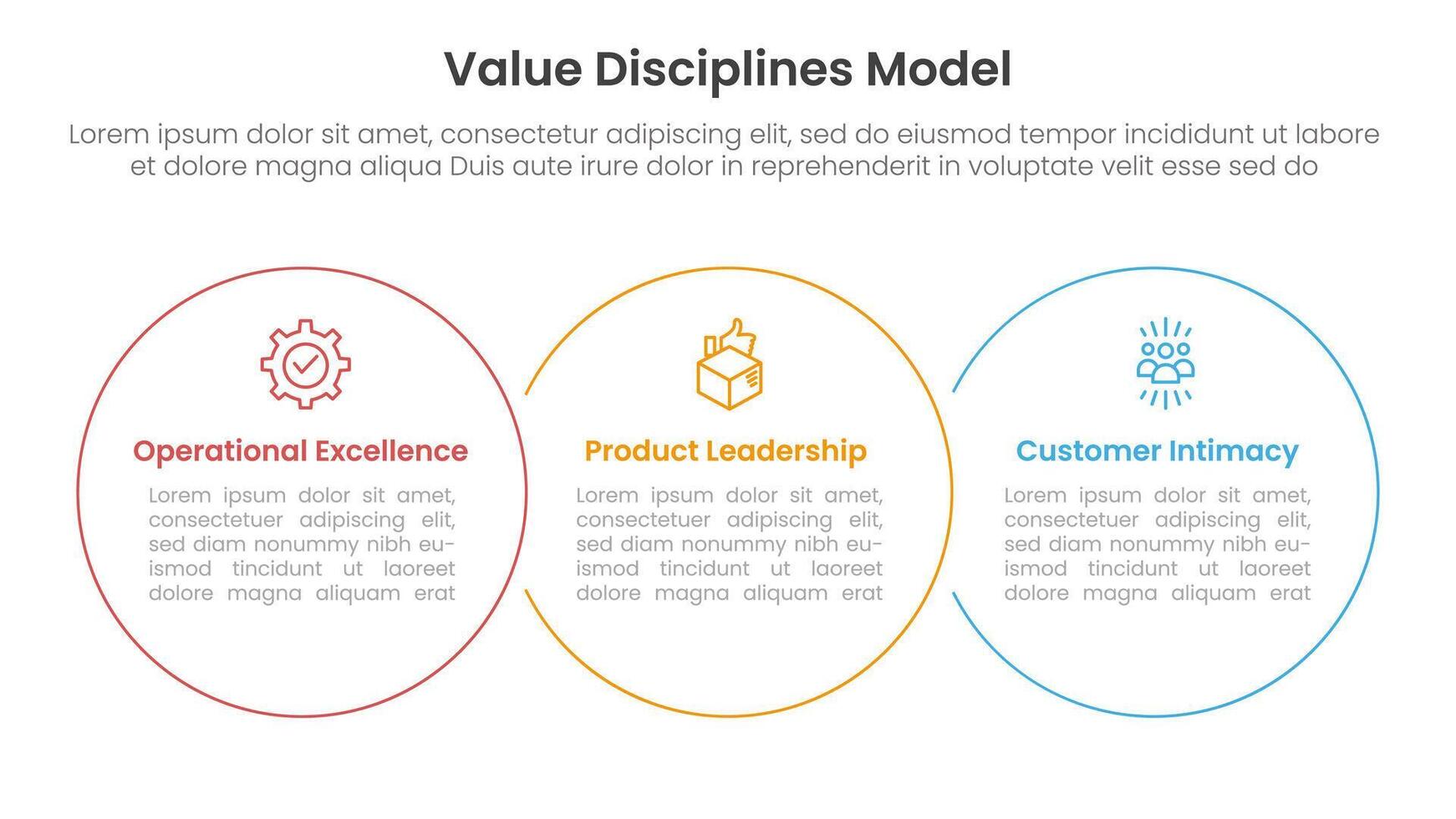 Value Disciplines Model

Lorem ipsum dolor sit amet, consectetur adipiscing elit, sed do eiusmod tempor incididunt ut labore et dolore magna aliqua Duis aute irure dolor in reprehenderit in voluptate velit esse sed do

Operational Excellence

Lorem ipsum dolor sit amet, consectetuer adipiscing elit, sed diam nonummy nibh euismod tincidunt ut laoreet dolore magna aliquam erat

Product Leadership

Lorem ipsum dolor sit amet, consectetuer adipiscing elit, sed diam nonummy nibh euismod tincidunt ut laoreet dolore magna aliquam erat

Customer Intimacy

Lorem ipsum dolor sit amet, consectetuer adipiscing elit, sed diam nonummy nibh euismod tincidunt ut laoreet dolore magna aliquam erat