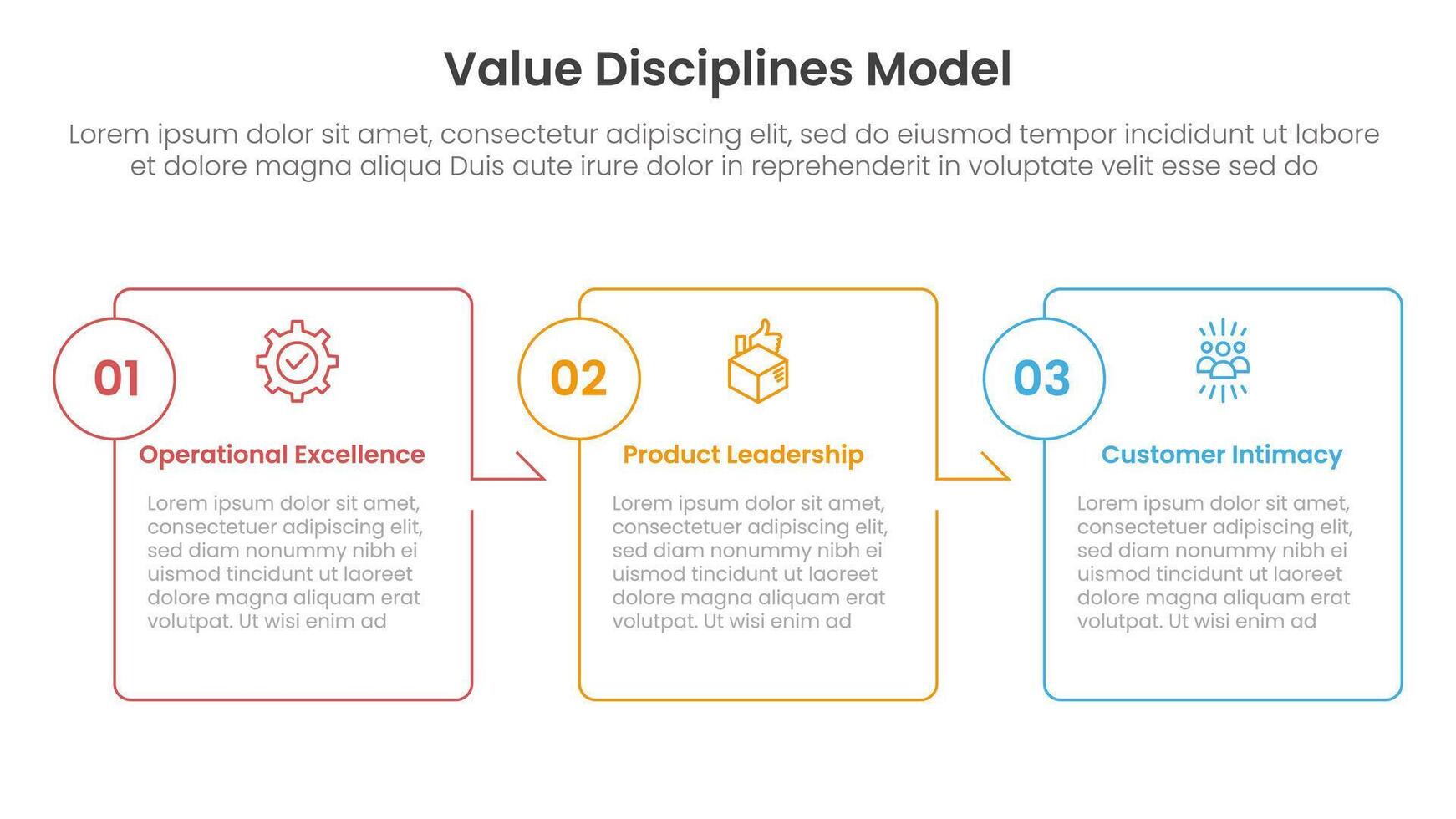 Value Disciplines Model

Lorem ipsum dolor sit amet, consectetur adipiscing elit, sed do eiusmod tempor incididunt ut labore et dolore magna aliqua Duis aute irure dolor in reprehenderit in voluptate velit esse sed do

01

Operational Excellence

Lorem ipsum dolor sit amet, consectetuer adipiscing elit, sed diam nonummy nibh ei uismod tincidunt ut laoreet dolore magna aliquam erat volutpat. Ut wisi enim ad

02

Product Leadership

Lorem ipsum dolor sit amet, consectetuer adipiscing elit, sed diam nonummy nibh ei uismod tincidunt ut laoreet dolore magna aliquam erat volutpat. Ut wisi enim ad

03

Customer Intimacy

Lorem ipsum dolor sit amet, consectetuer adipiscing elit, sed diam nonummy nibh ei uismod tincidunt ut laoreet dolore magna aliquam erat volutpat. Ut wisi enim ad