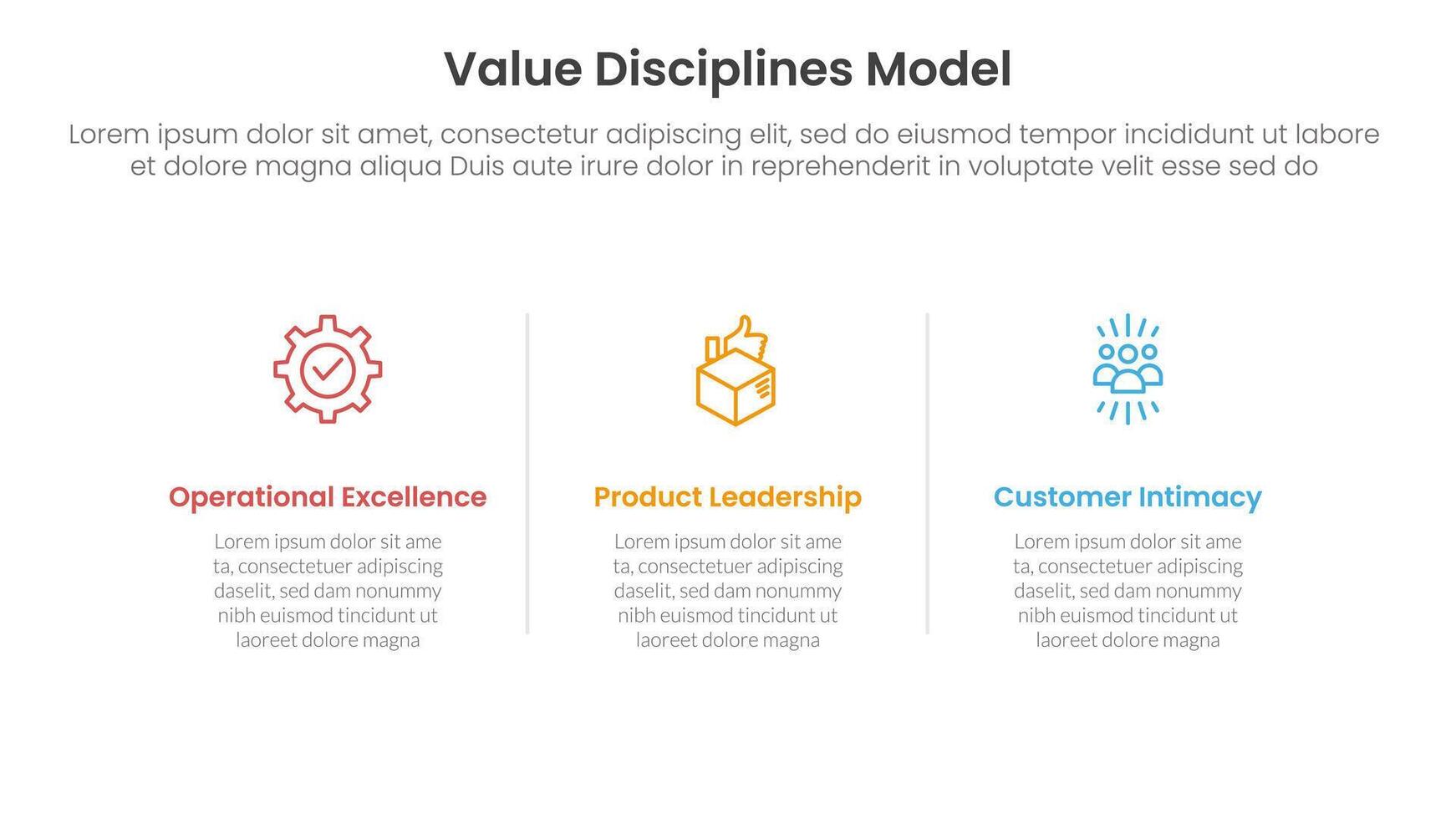 Value Disciplines Model

Lorem ipsum dolor sit amet, consectetur adipiscing elit, sed do eiusmod tempor incididunt ut labore et dolore magna aliqua Duis aute irure dolor in reprehenderit in voluptate velit esse sed do

Operational Excellence

Lorem ipsum dolor sit ame ta, consectetuer adipiscing daselit, sed dam nonummy nibh euismod tincidunt ut laoreet dolore magna

Product Leadership

Lorem ipsum dolor sit ame ta, consectetuer adipiscing daselit, sed dam nonummy nibh euismod tincidunt ut laoreet dolore magna

Customer Intimacy

Lorem ipsum dolor sit ame ta, consectetuer adipiscing daselit, sed dam nonummy nibh euismod tincidunt ut laoreet dolore magna