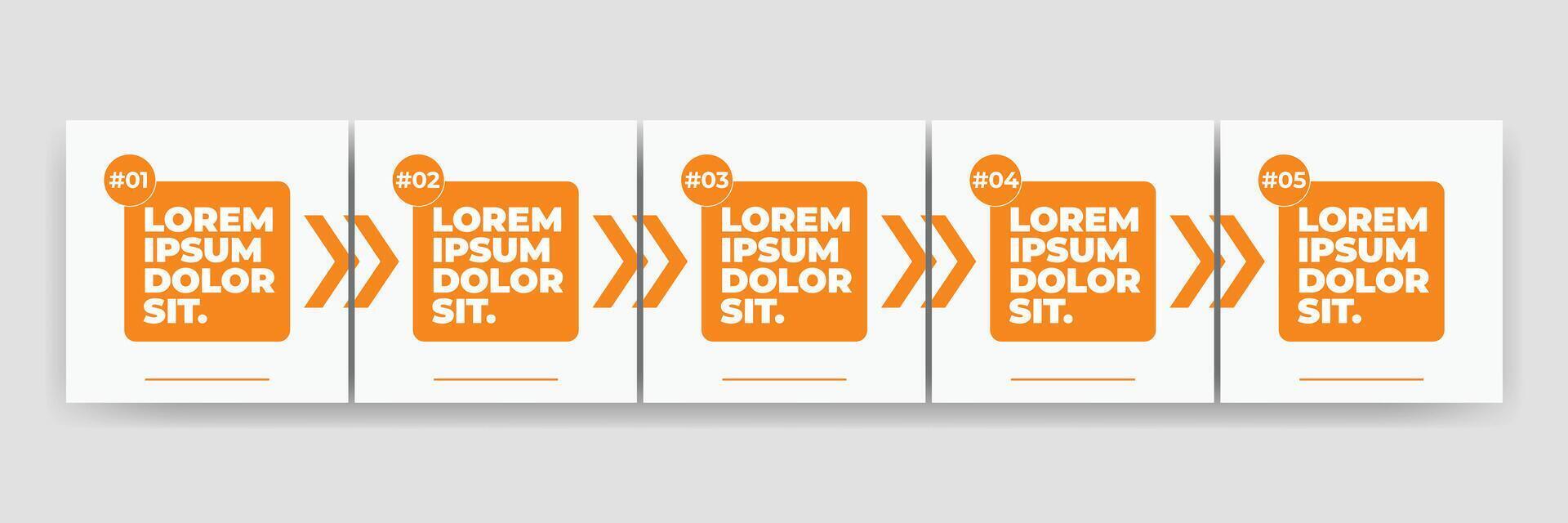 #01
LOREM IPSUM DOLOR SIT.

#02
LOREM IPSUM DOLOR SIT.

#03
LOREM IPSUM DOLOR SIT.

#04
LOREM IPSUM DOLOR SIT.

#05
LOREM IPSUM DOLOR SIT.