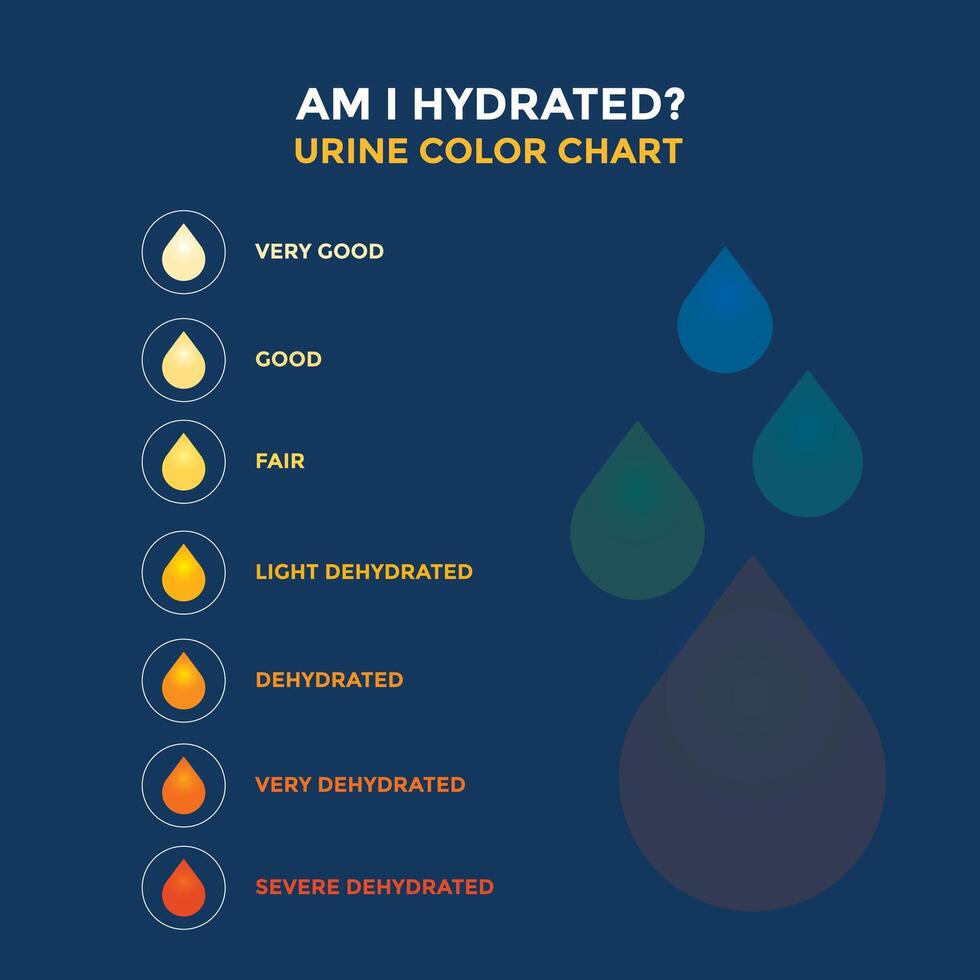 AM I HYDRATED?
URINE COLOR CHART

VERY GOOD

GOOD

FAIR

LIGHT DEHYDRATED

DEHYDRATED

VERY DEHYDRATED

SEVERE DEHYDRATED