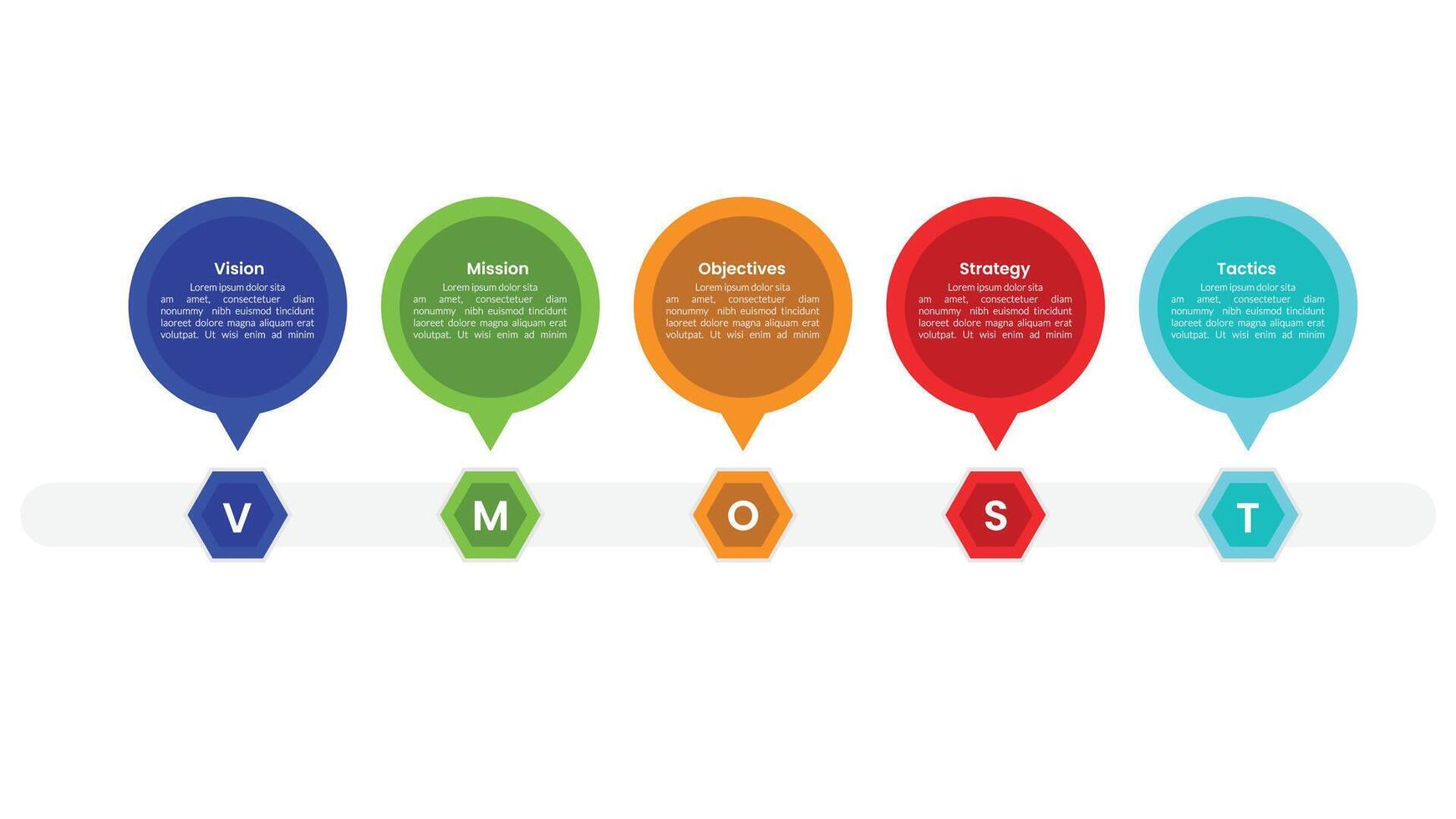 Vision
Lorem ipsum dolor sita am amet, consectetuer diam nonummy nibh euismod tincidunt laoreet dolore magna aliquam erat volutpat. Ut wisi enim ad minim

Mission
Lorem ipsum dolor sita am amet, consectetuer diam nonummy nibh euismod tincidunt laoreet dolore magna aliquam erat volutpat. Ut wisi enim ad minim

Objectives
Lorem ipsum dolor sita am amet, consectetuer diam nonummy nibh euismod tincidunt laoreet dolore magna aliquam erat volutpat. Ut wisi enim ad minim

Strategy
Lorem ipsum dolor sita am amet, consectetuer diam nonummy nibh euismod tincidunt laoreet dolore magna aliquam erat volutpat. Ut wisi enim ad minim

Tactics
Lorem ipsum dolor sita am amet, consectetuer diam nonummy nibh euismod tincidunt laoreet dolore magna aliquam erat volutpat. Ut wisi enim ad minim

V

M

O

S

T