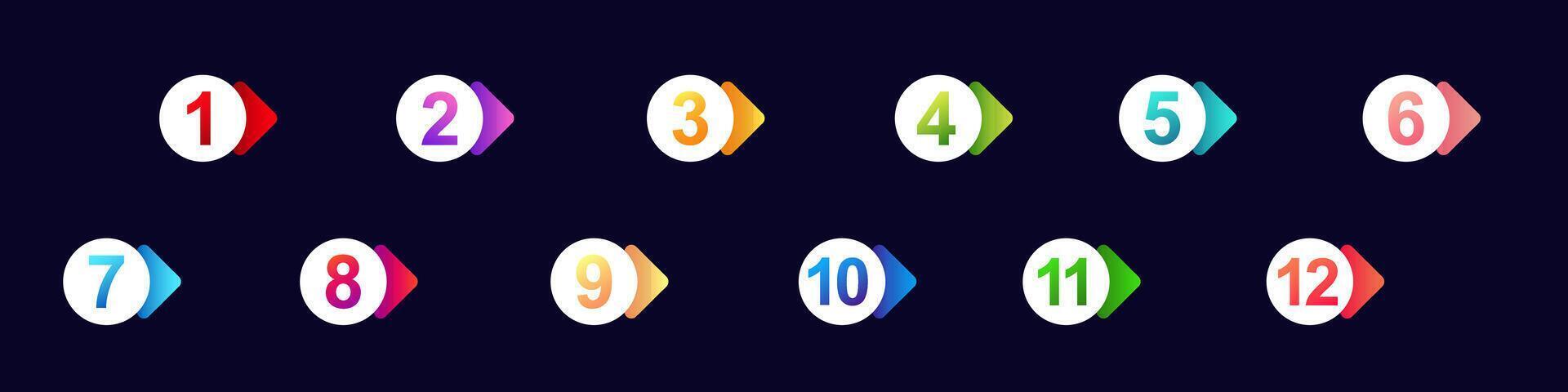 1 2 3 4 5 6

7 8 9 10 11 12