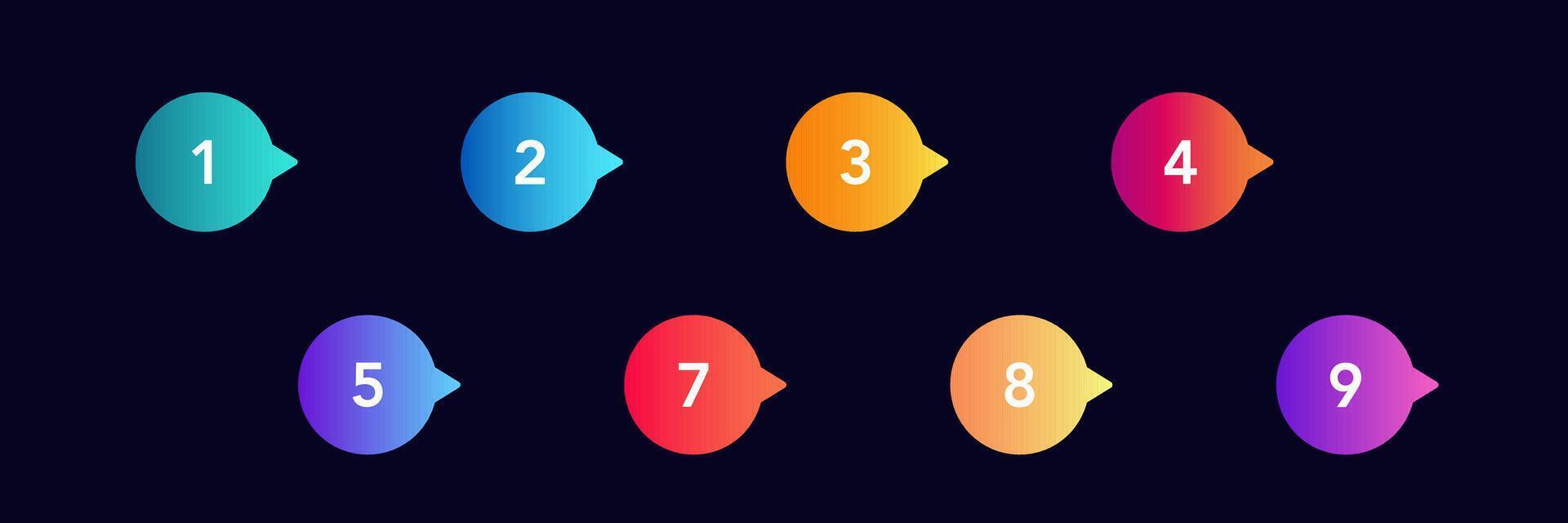 1 2 3 4

5 7 8 9