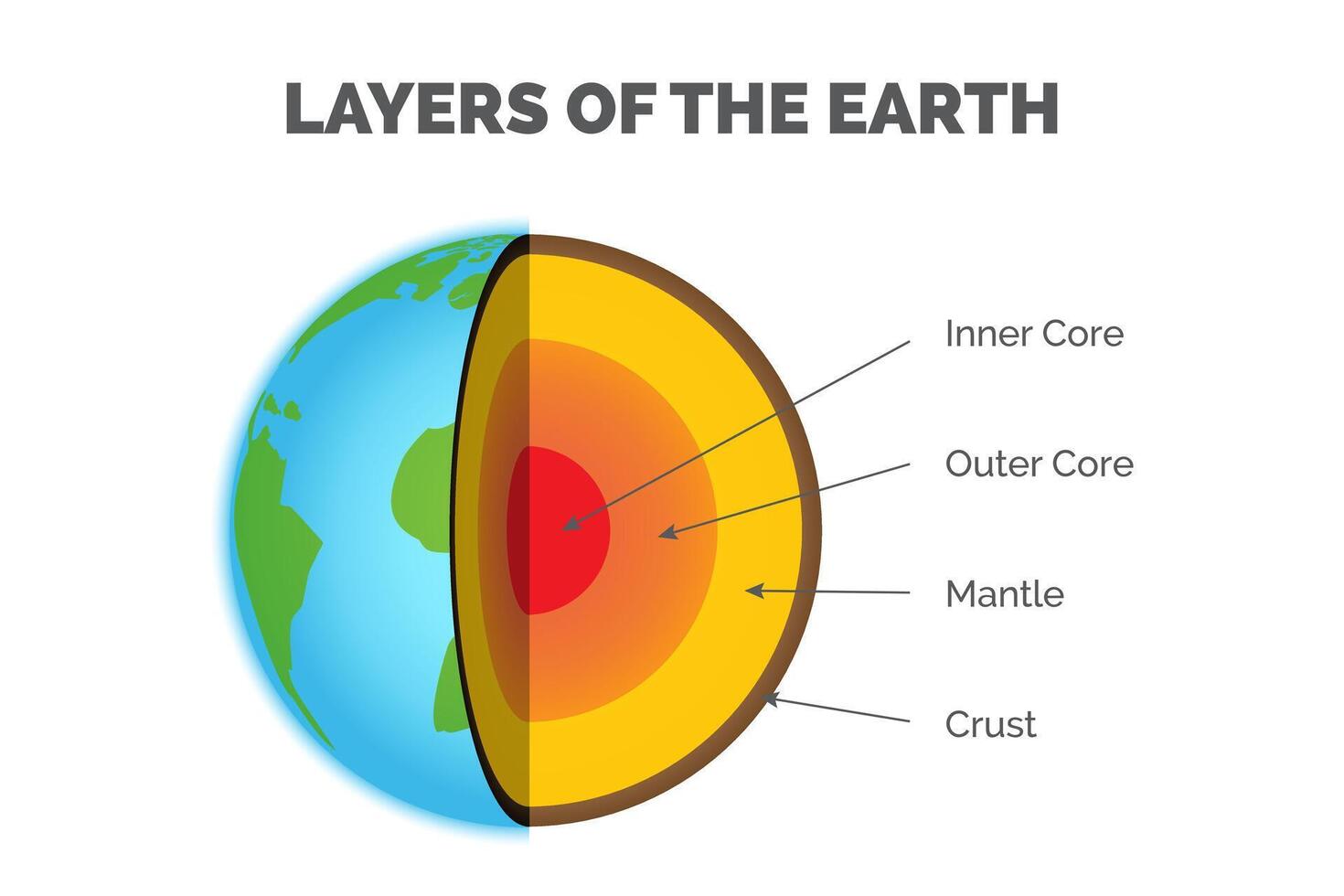 LAYERS OF THE EARTH

Inner Core

Outer Core

Mantle

Crust