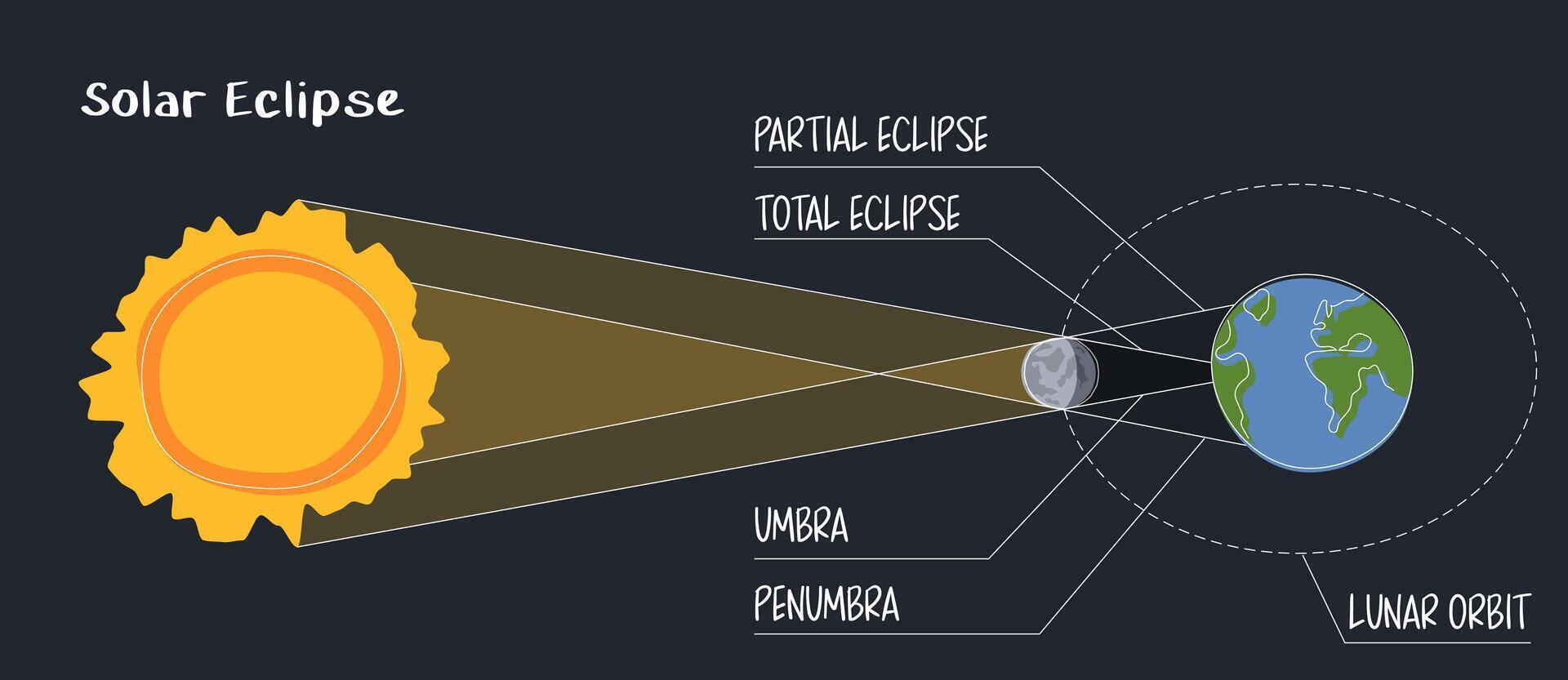 Solar Eclipse

PARTIAL ECLIPSE

TOTAL ECLIPSE

UMBRA

PENUMBRA

LUNAR ORBIT