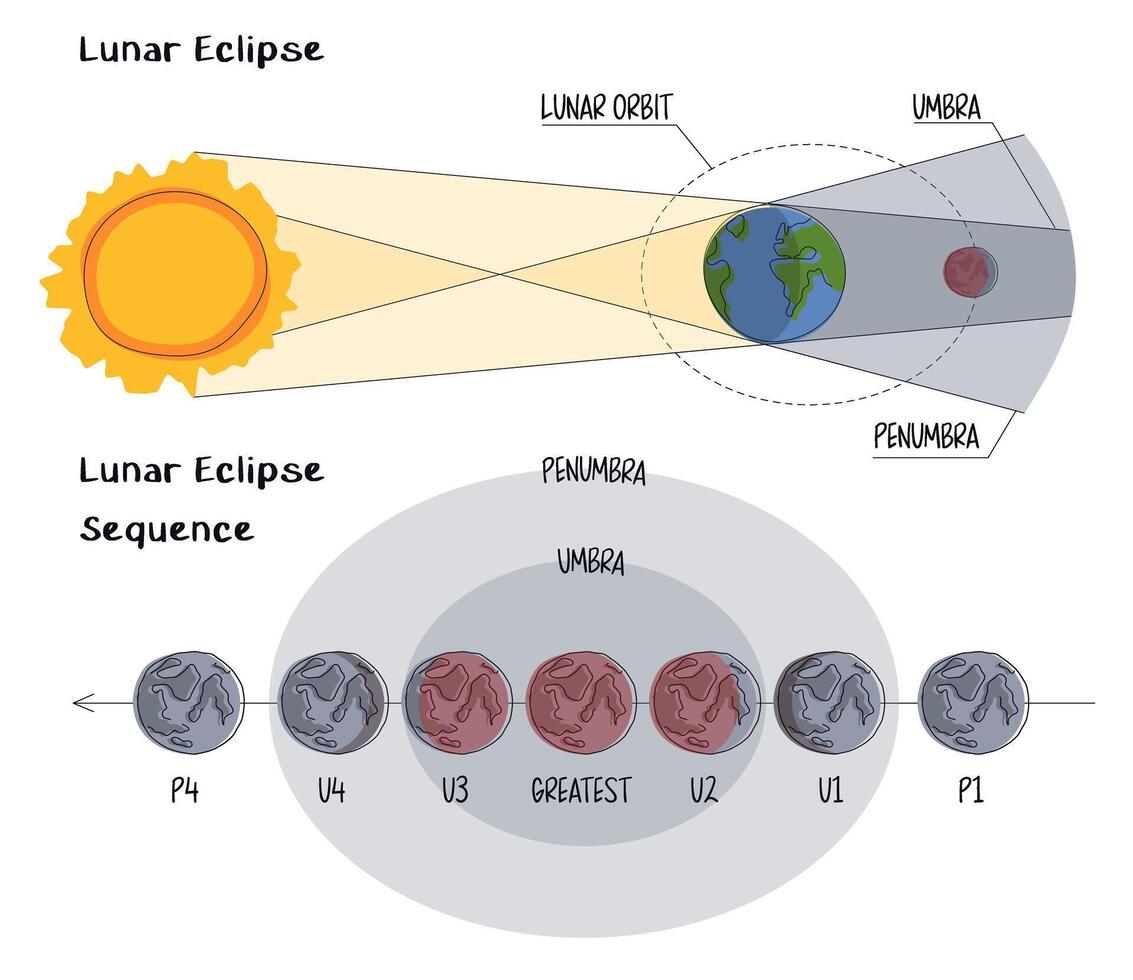 Lunar Eclipse

LUNAR ORBIT

UMBRA

PENUMBRA

Lunar Eclipse Sequence

PENUMBRA

UMBRA

P4 U4 U3 GREATEST U2 U1 P1