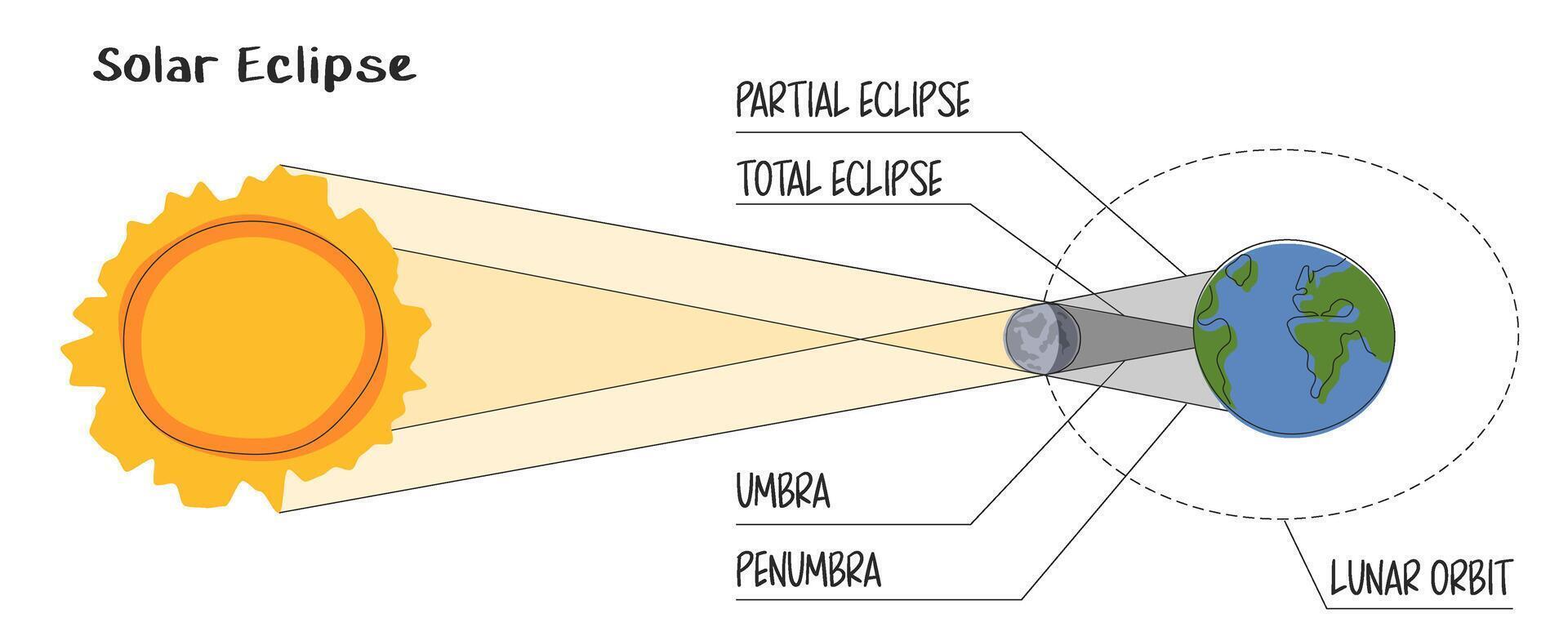 Solar Eclipse

PARTIAL ECLIPSE

TOTAL ECLIPSE

UMBRA

PENUMBRA

LUNAR ORBIT