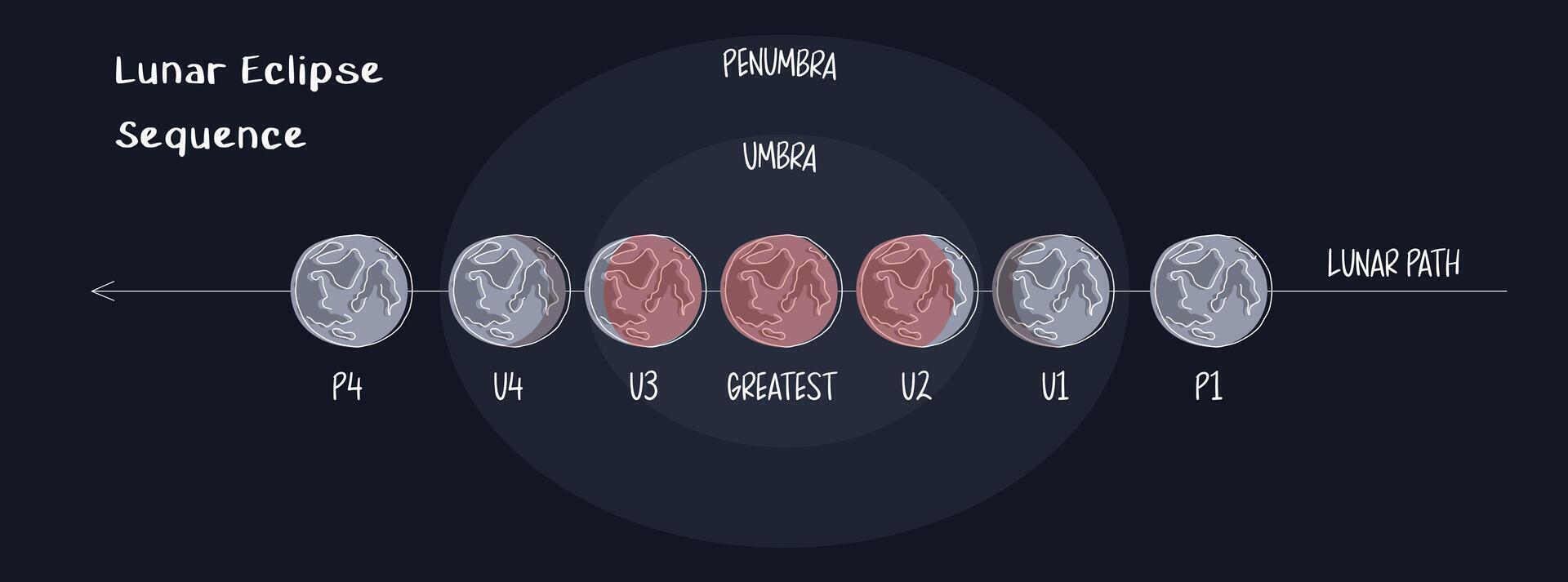 Lunar Eclipse Sequence

PENUMBRA

UMBRA

LUNAR PATH

P4

U4

U3

GREATEST

U2

U1

P1