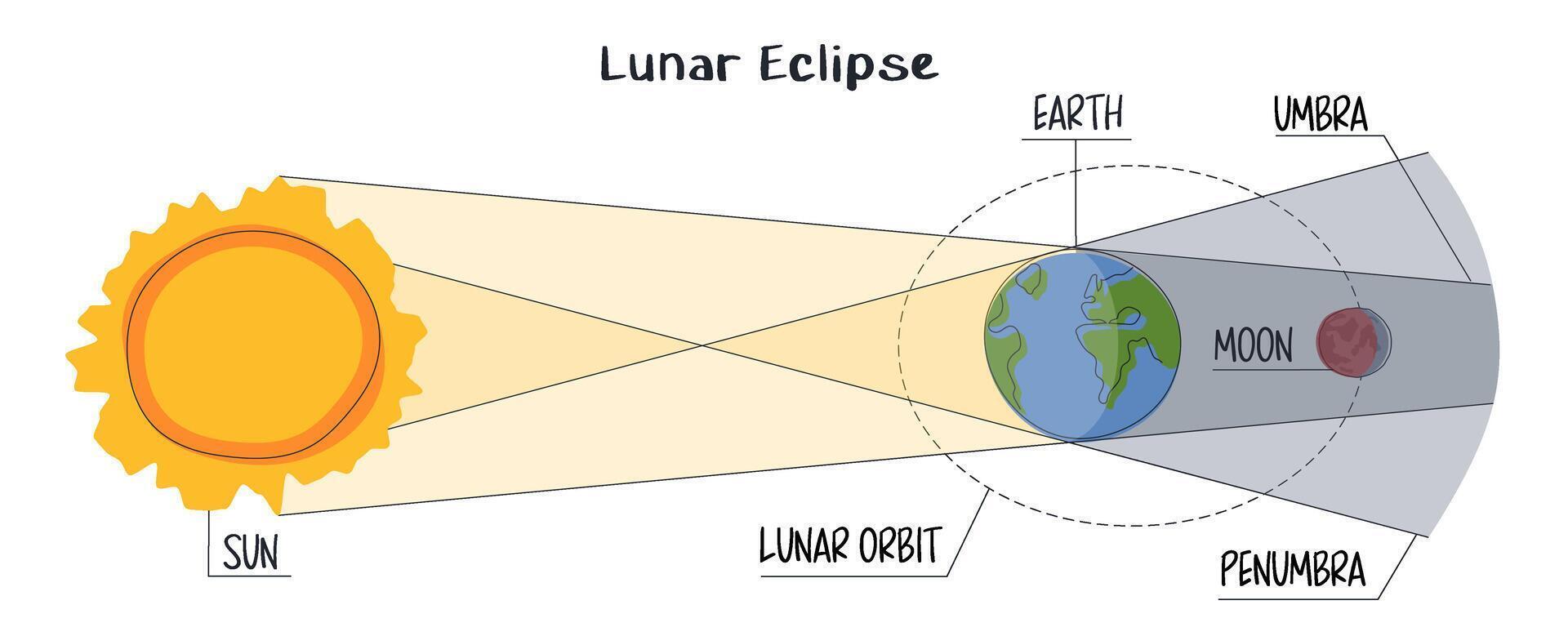 Lunar Eclipse

EARTH

UMBRA

MOON

SUN

LUNAR ORBIT

PENUMBRA