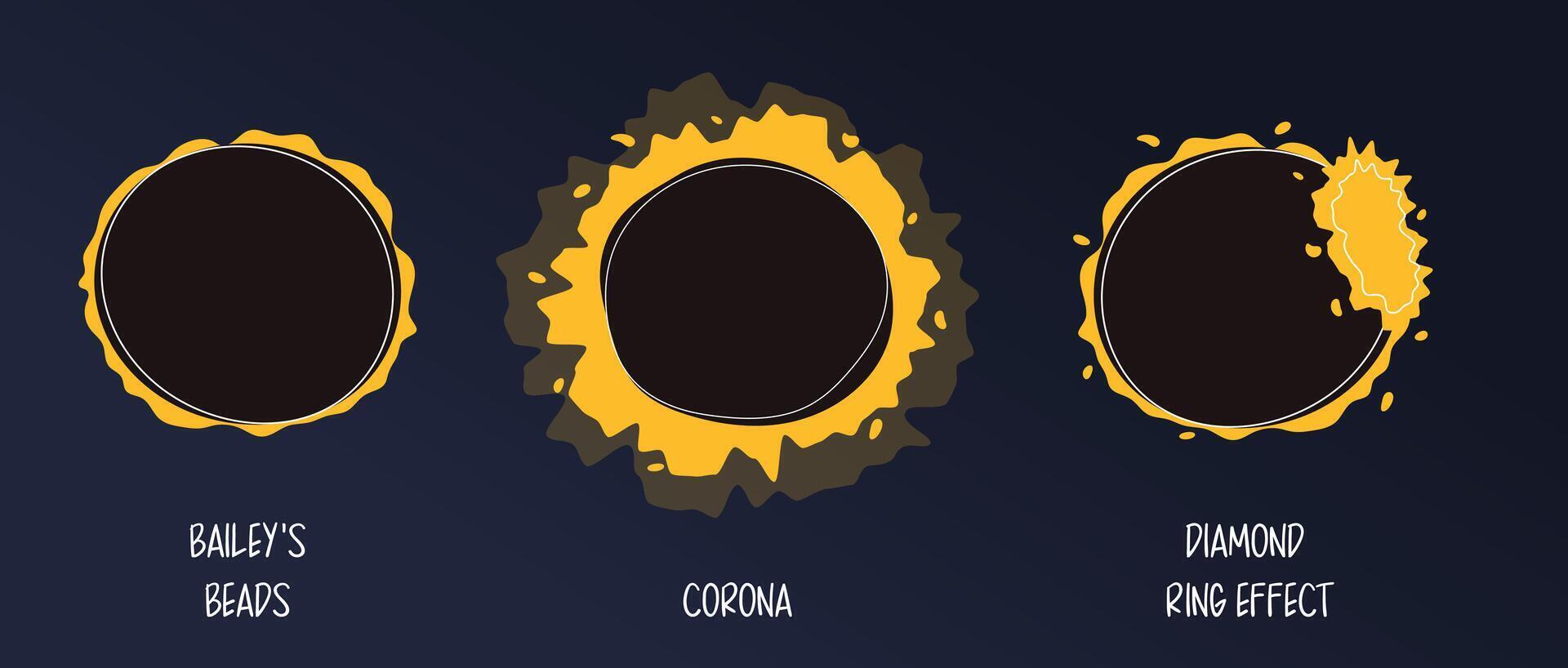 BAILEY'S BEADS

CORONA

DIAMOND RING EFFECT