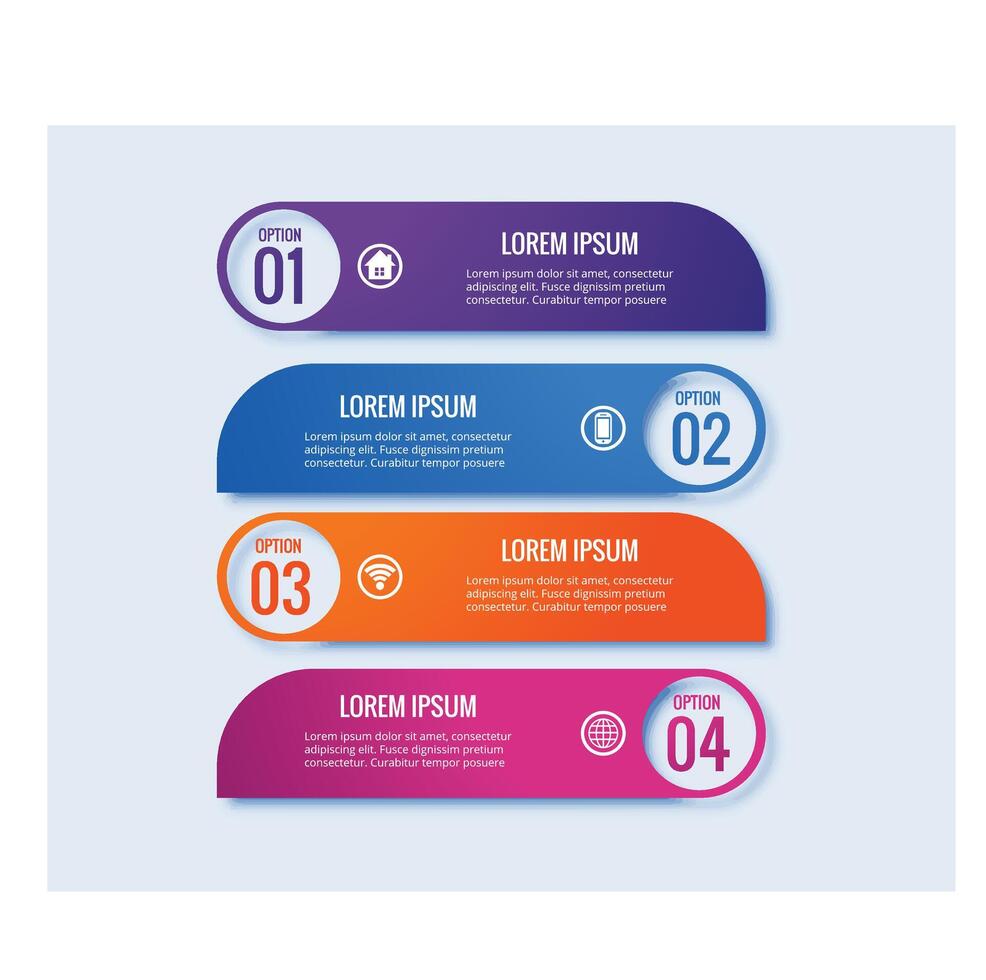 OPTION
01

LOREM IPSUM
Lorem ipsum dolor sit amet, consectetur adipiscing elit. Fusce dignissim pretium consectetur. Curabitur tempor posuere

LOREM IPSUM
Lorem ipsum dolor sit amet, consectetur adipiscing elit. Fusce dignissim pretium consectetur. Curabitur tempor posuere

OPTION
02

OPTION
03

LOREM IPSUM
Lorem ipsum dolor sit amet, consectetur adipiscing elit. Fusce dignissim pretium consectetur. Curabitur tempor posuere

LOREM IPSUM
Lorem ipsum dolor sit amet, consectetur adipiscing elit. Fusce dignissim pretium consectetur. Curabitur tempor posuere

OPTION
04