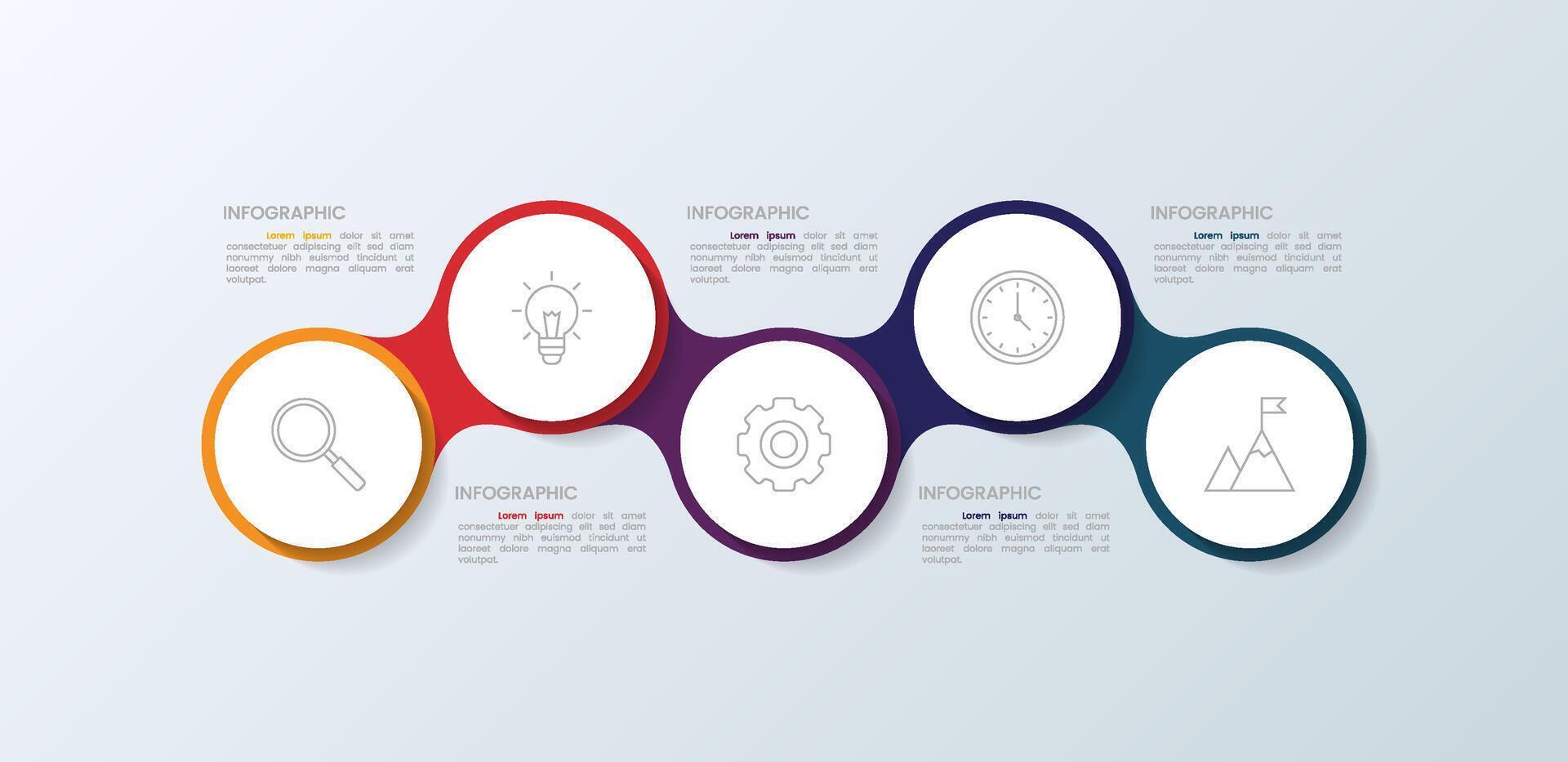 INFOGRAPHIC

Lorem ipsum dolor sit amet consectetuer adipiscing elit sed diam nonummy nibh euismod tincidunt ut laoreet dolore magna aliquam erat volutpat.

INFOGRAPHIC

Lorem ipsum dolor sit amet consectetuer adipiscing elit sed diam nonummy nibh euismod tincidunt ut laoreet dolore magna aliquam erat volutpat.

INFOGRAPHIC

Lorem ipsum dolor sit amet consectetuer adipiscing elit sed diam nonummy nibh euismod tincidunt ut laoreet dolore magna aliquam erat volutpat.

INFOGRAPHIC

Lorem ipsum dolor sit amet consectetuer adipiscing elit sed diam nonummy nibh euismod tincidunt ut laoreet dolore magna aliquam erat volutpat.

INFOGRAPHIC

Lorem ipsum dolor sit amet consectetuer adipiscing elit sed diam nonummy nibh euismod tincidunt ut laoreet dolore magna aliquam erat volutpat.